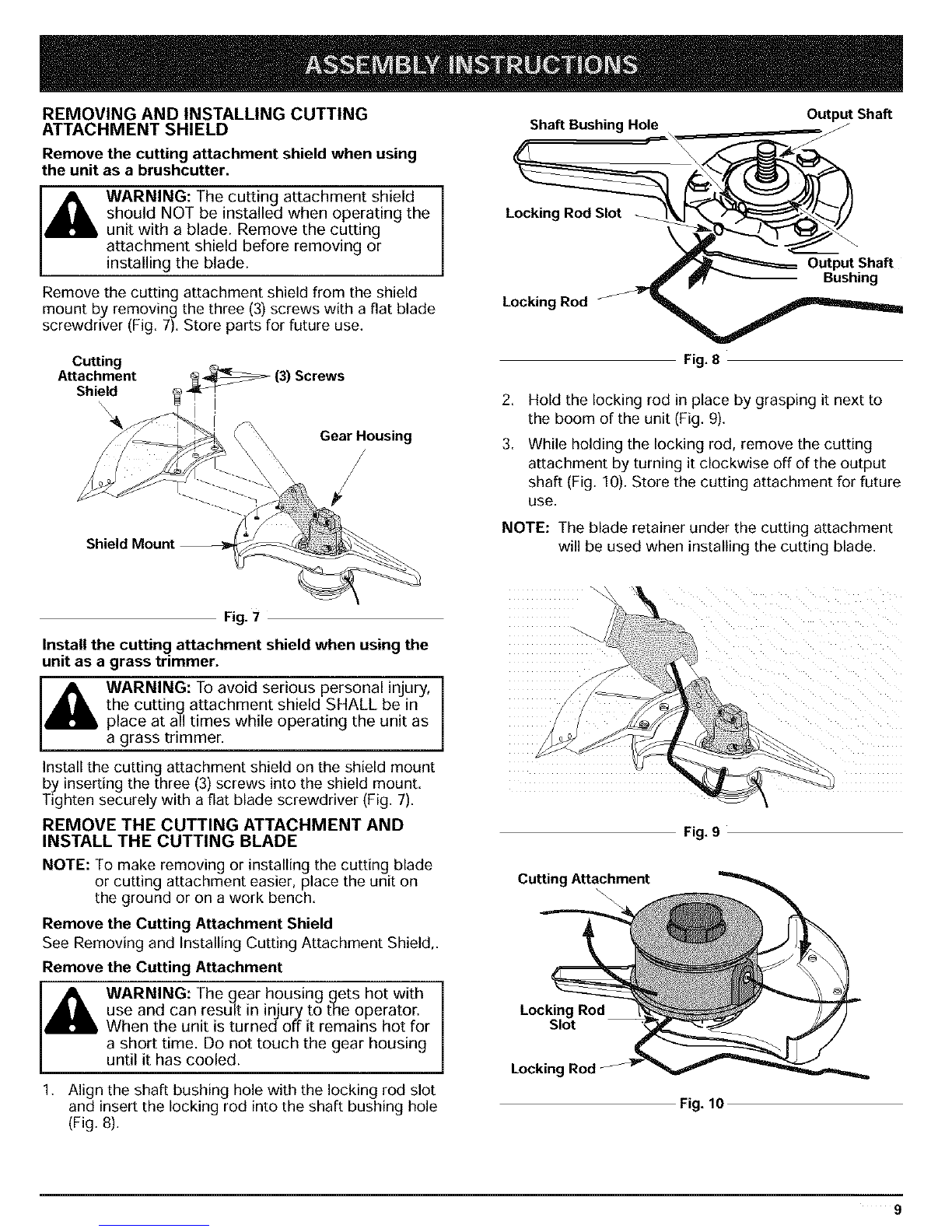 ASSEMBLY INSTRUCTIONS

REMOVING AND INSTALLING CUTTING ATTACHMENT SHIELD

Remove the cutting attachment shield when using the unit as a brushcutter.

WARNING: The cutting attachment shield should NOT be installed when operating the unit with a blade. Remove the cutting attachment shield before removing or installing the blade.

Remove the cutting attachment shield from the shield mount by removing the three (3) screws with a flat blade screwdriver (Fig. 7). Store parts for future use.

Cutting Attachment Shield

(3) Screws

Gear Housing

Shield Mount

Fig. 7

Install the cutting attachment shield when using the unit as a grass trimmer.

WARNING: To avoid serious personal injury, the cutting attachment shield SHALL be in place at all times while operating the unit as a grass trimmer.

Install the cutting attachment shield on the shield mount by inserting the three (3) screws into the shield mount. Tighten securely with a flat blade screwdriver (Fig. 7).

REMOVE THE CUTTING ATTACHMENT AND INSTALL THE CUTTING BLADE

NOTE: To make removing or installing the cutting blade or cutting attachment easier, place the unit on the ground or on a work bench.

Remove the Cutting Attachment Shield

See Removing and Installing Cutting Attachment Shield,.

Remove the Cutting Attachment

WARNING: The gear housing gets hot with use and can result in injury to the operator. When the unit is turned off it remains hot for a short time. Do not touch the gear housing until it has cooled.

1. Align the shaft bushing hole with the locking rod slot and insert the locking rod into the shaft bushing hole (Fig. 8).

Shaft Bushing Hole

Output Shaft

Locking Rod Slot

Output Shaft Bushing

Locking Rod

Fig. 8

2. Hold the locking rod in place by grasping it next to the boom of the unit (Fig. 9).

3. While holding the locking rod, remove the cutting attachment by turning it clockwise off of the output shaft (Fig. 10). Store the cutting attachment for future use.

NOTE: The blade retainer under the cutting attachment will be used when installing the cutting blade.

Fig. 9

Cutting Attachment

Locking Rod Slot

Locking Rod

Fig. 10

9