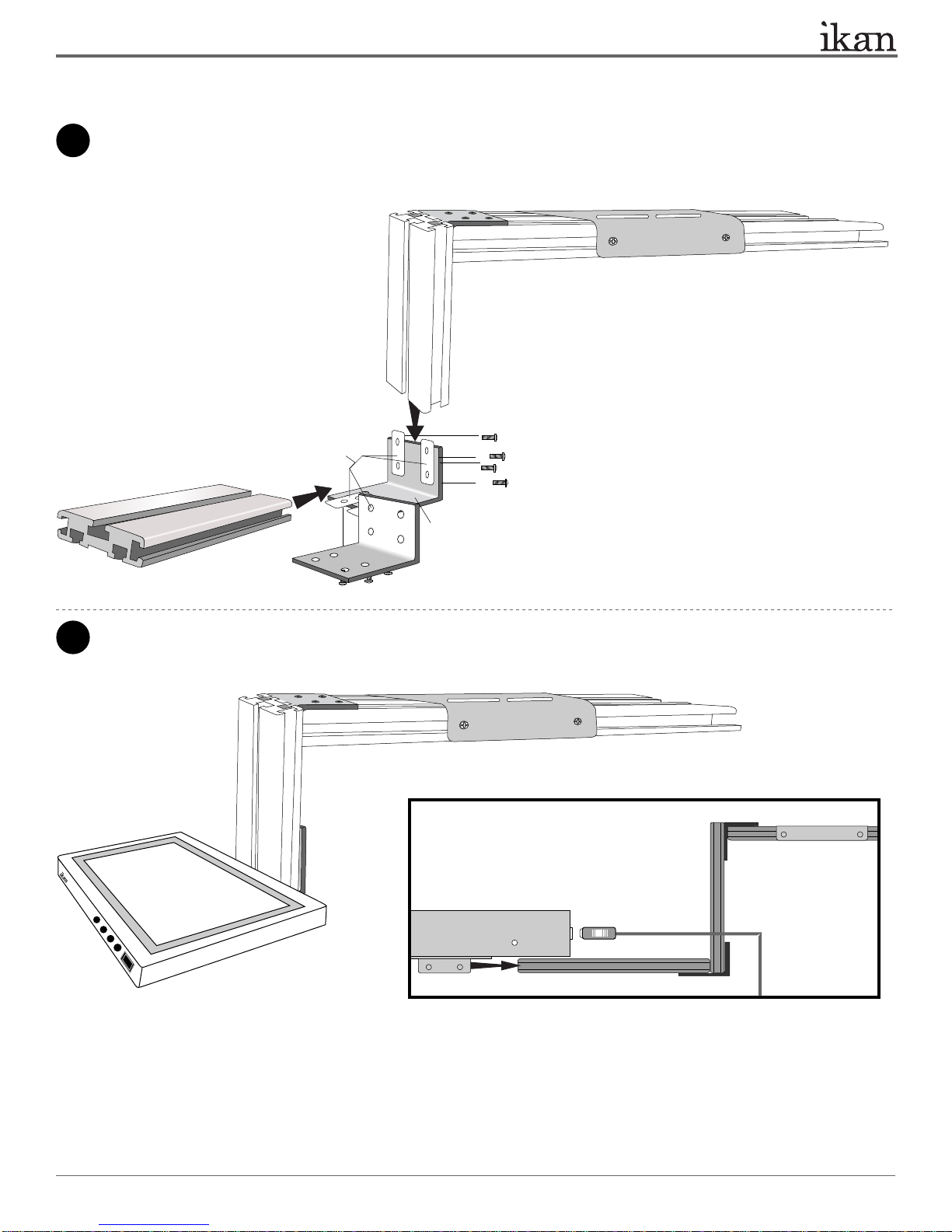 ikan

ikan