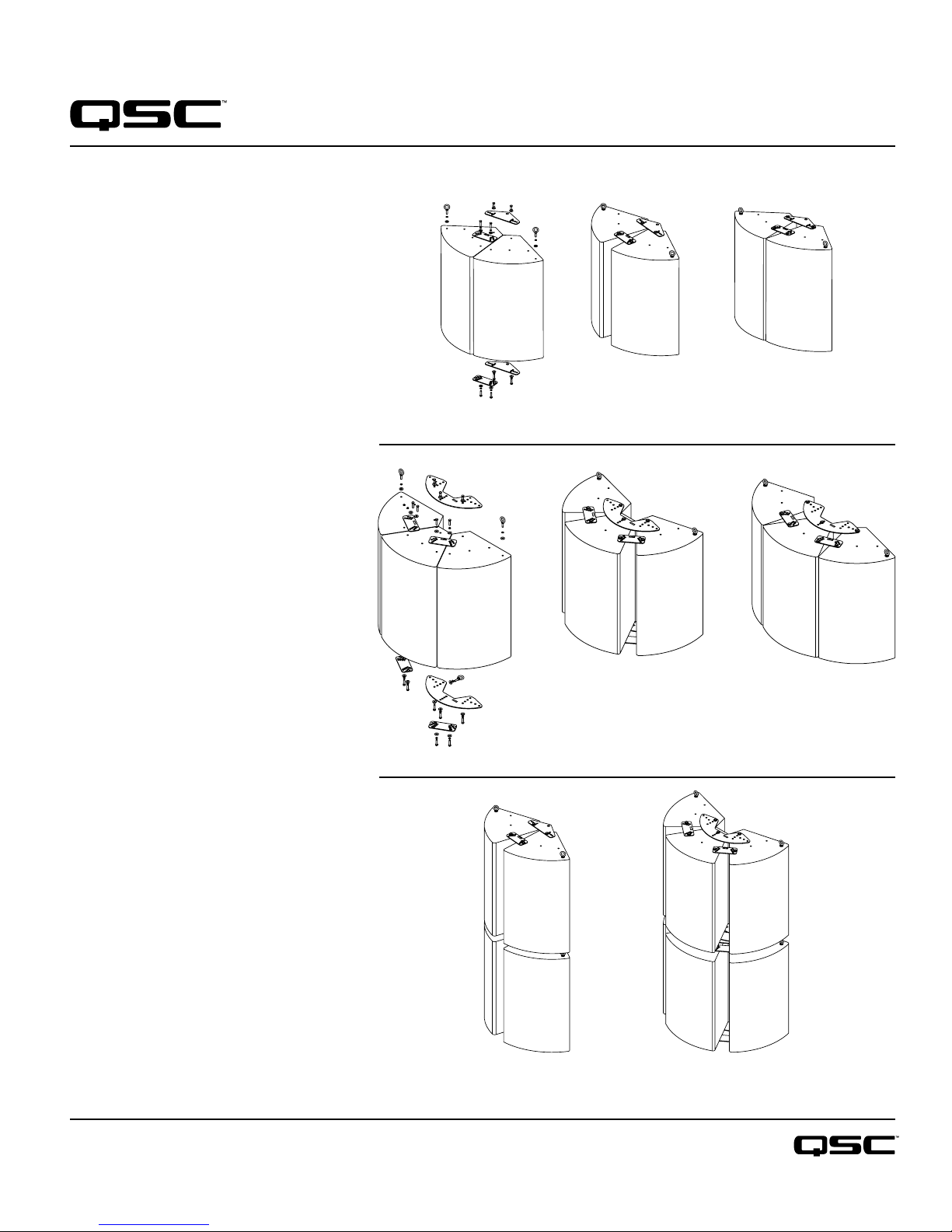 QSC™

QSC™