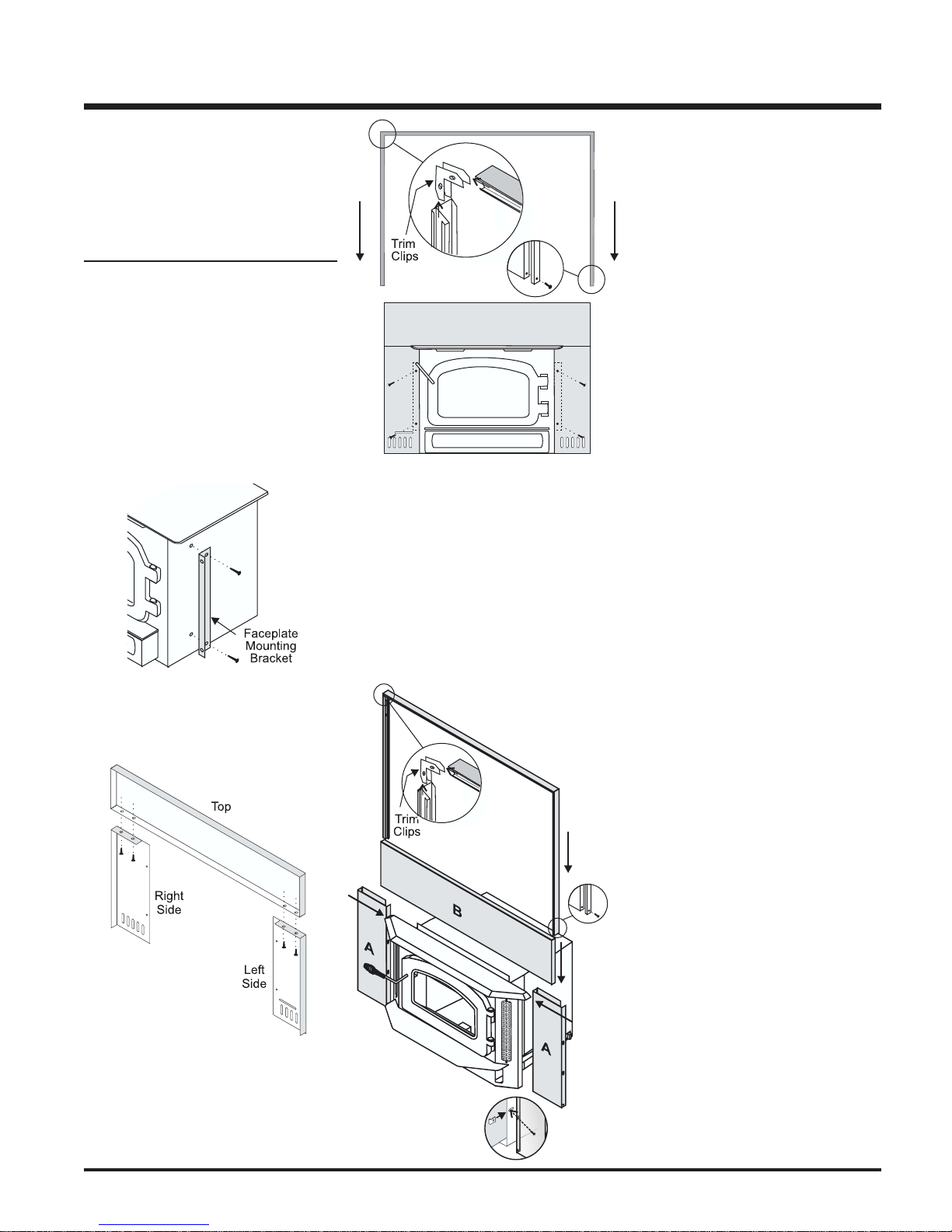 Trim Clips

Faceplate Mounting Bracket

Top

Right Side

Left Side

Trim Clips

B

A

A