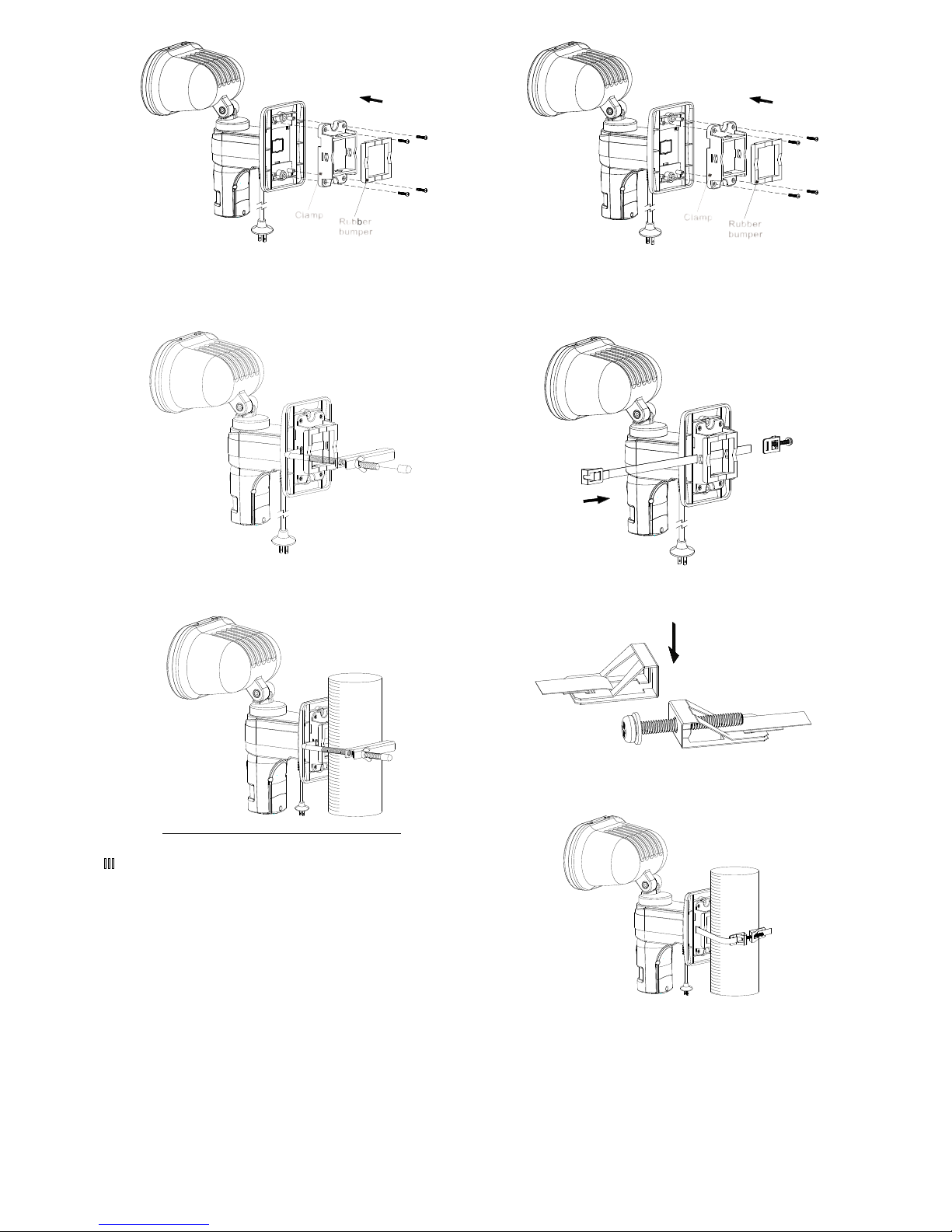 Clamp

Rubber bumper

Clamp

Rubber bumper