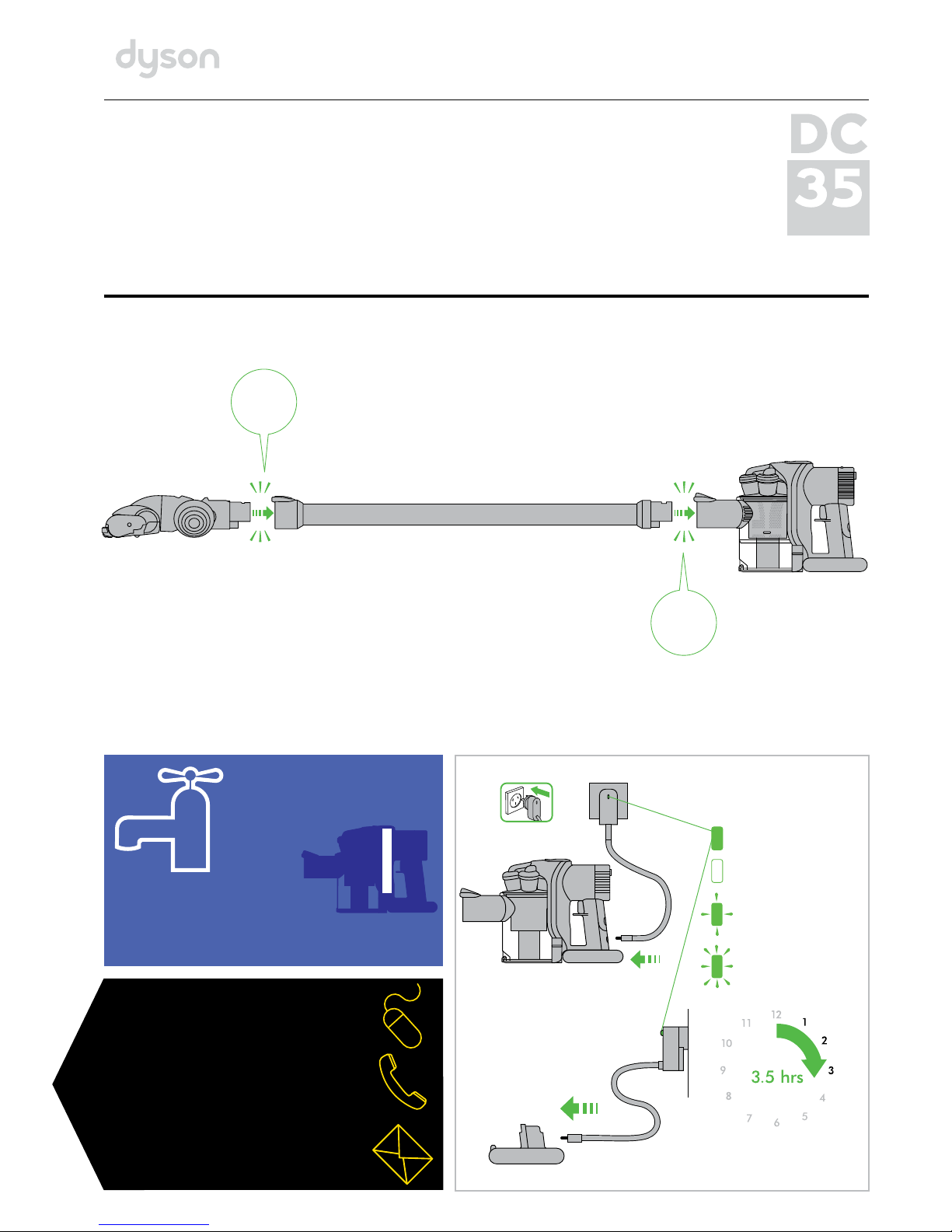 dyson

DC
35

11
12
1
2
3
4
5
6
7
8
9
10
3.5 hrs