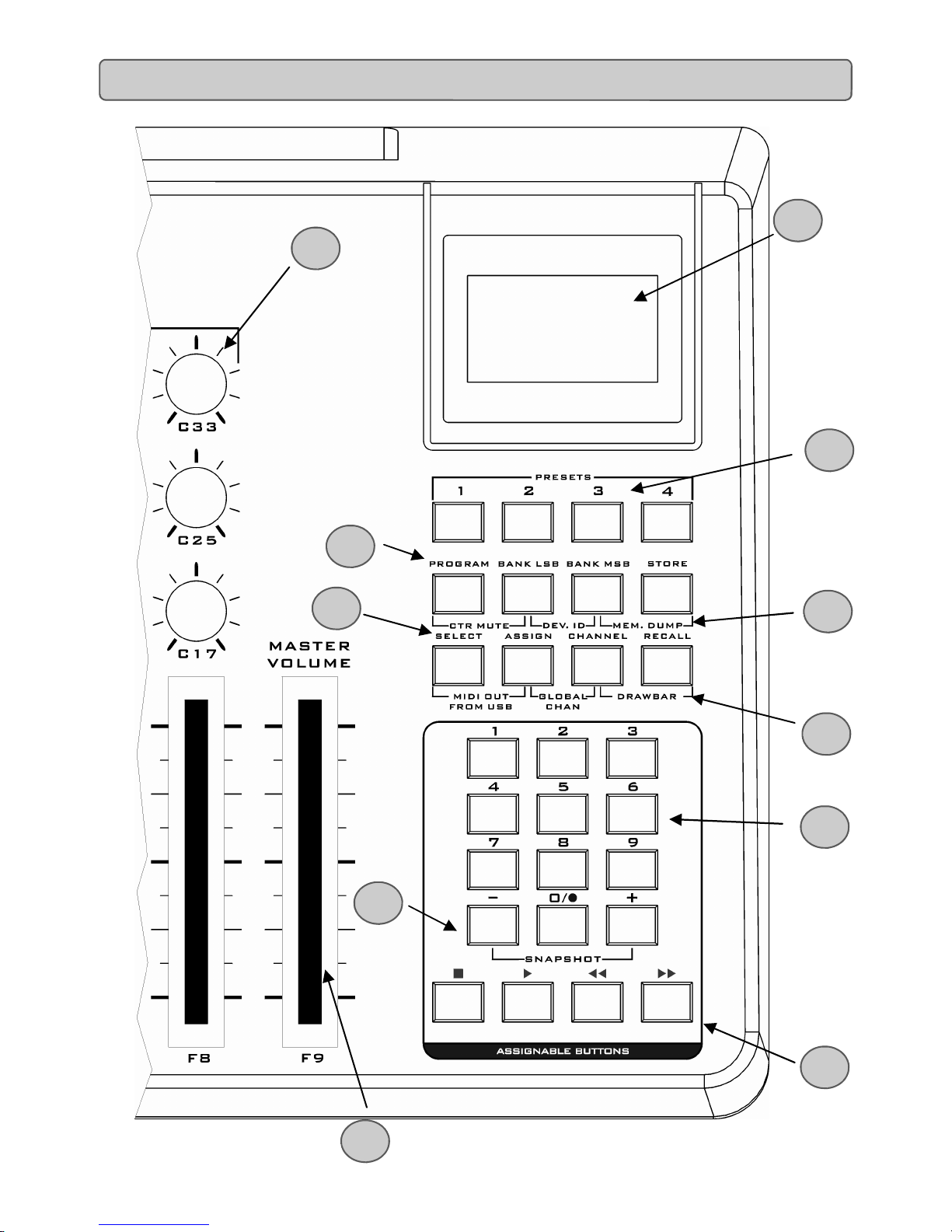 C33

C25

C17

MASTER VOLUME

F8

F9

PRESETS

1 2 3 4

PROGRAM BANK LSB BANK MSB STORE

CTR MUTE DEV. ID MEM. DUMP

SELECT ASSIGN CHANNEL RECALL

MIDI OUT FROM USB GLOBAL CHAN DRAWBAR

1 2 3

4 5 6

7 8 9

− 0/● +

SNAPSHOT

■ ▶ ◀◀ ▶▶

ASSIGNABLE BUTTONS