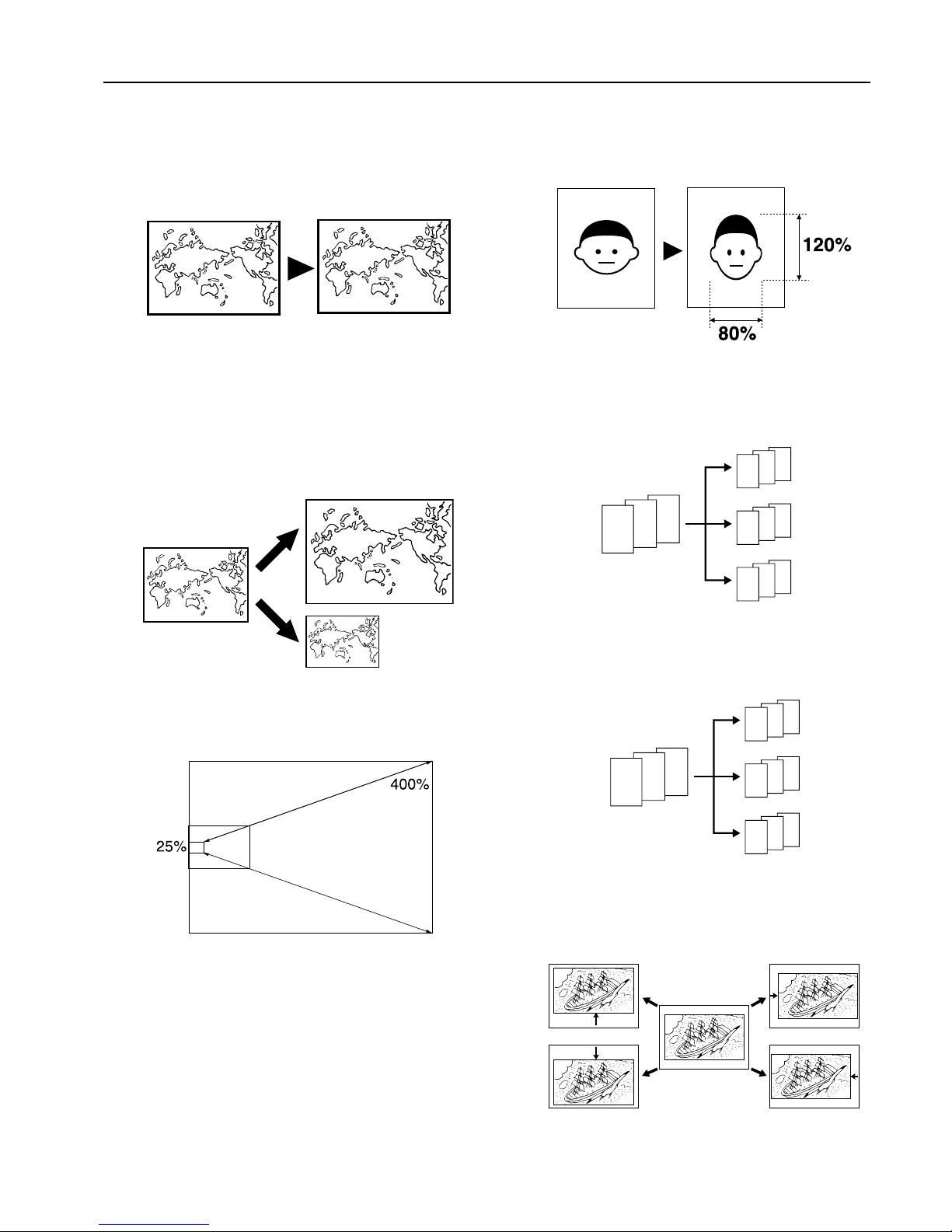 120%

80%

400%

25%