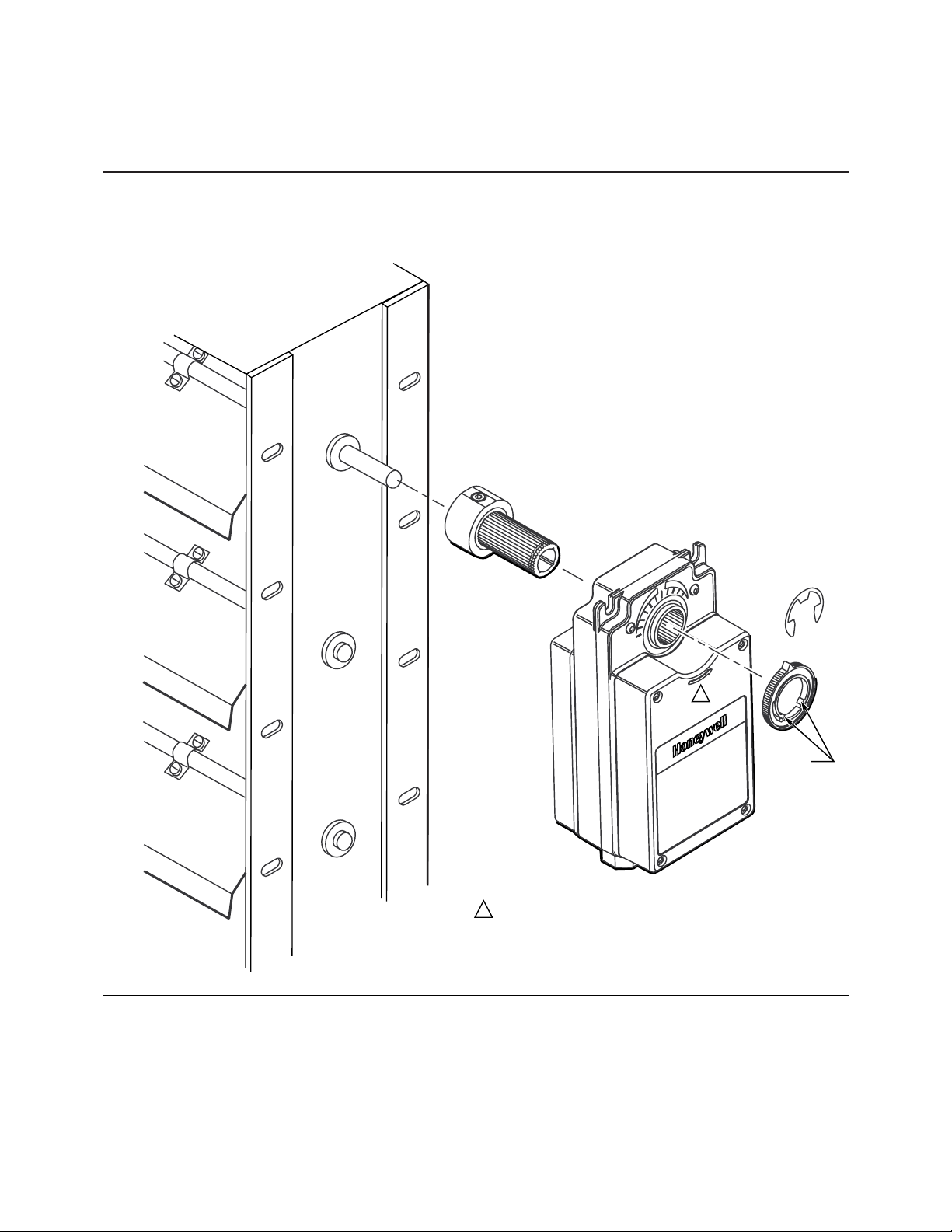 Honeywell