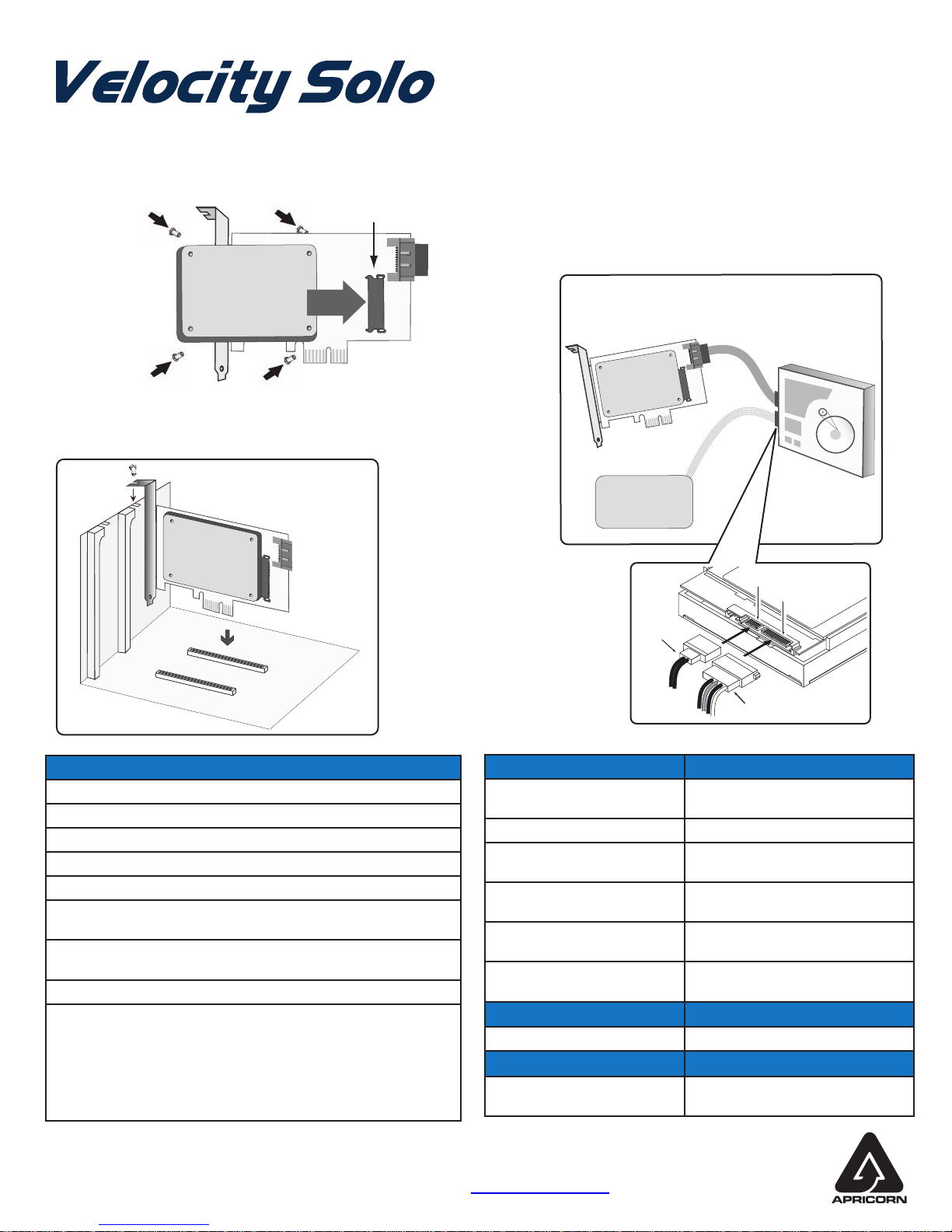 Velocity Solo

APRICORN