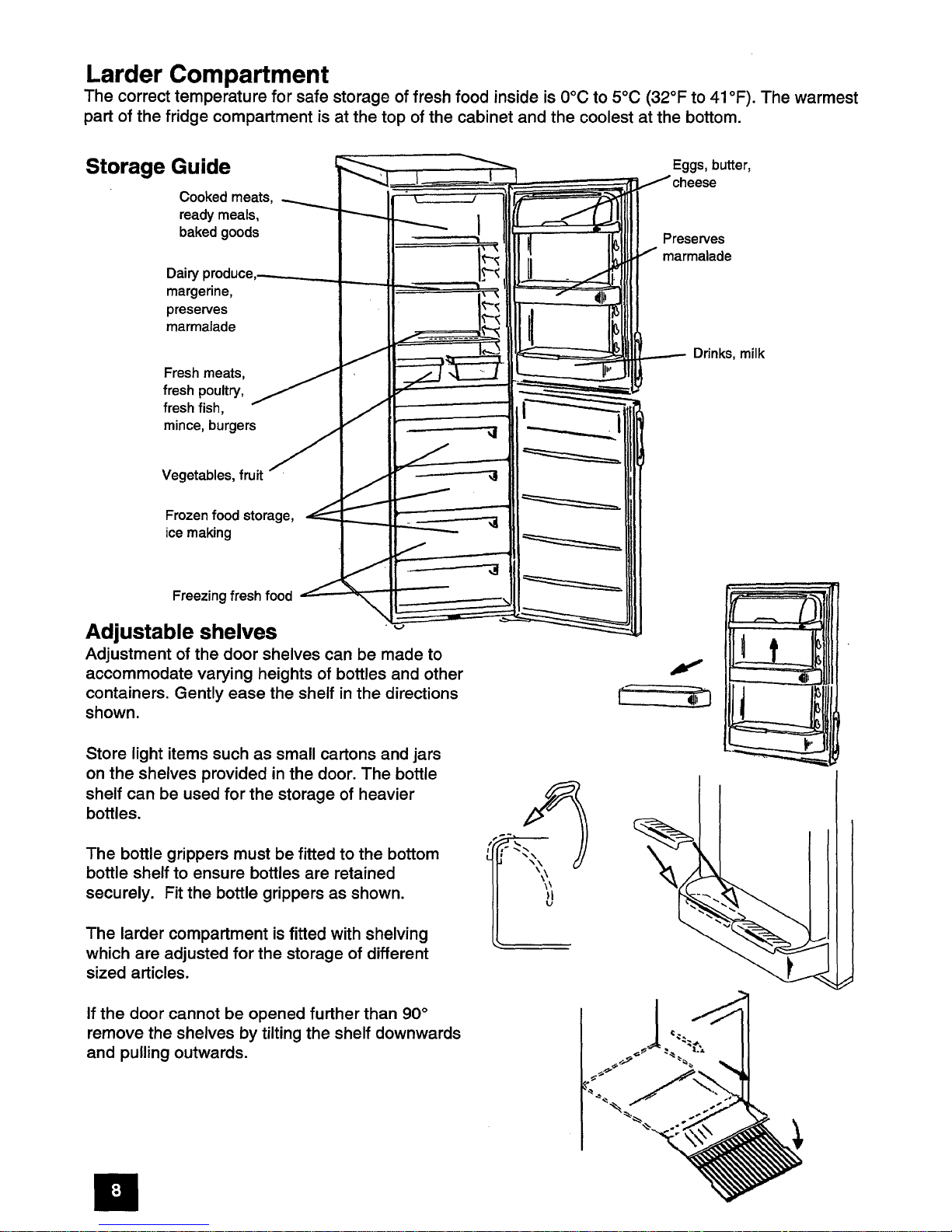 Larder Compartment
The correct temperature for safe storage of fresh food inside is 0°C to 5°C (32°F to 41°F). The warmest part of the fridge compartment is at the top of the cabinet and the coolest at the bottom.

Storage Guide

Cooked meats, ready meals, baked goods

Dairy produce, margerine, preserves marmalade

Fresh meats, fresh poultry, fresh fish, mince, burgers

Vegetables, fruit

Frozen food storage, ice making

Freezing fresh food

Eggs, butter, cheese

Preserves marmalade

Drinks, milk

Adjustable shelves
Adjustment of the door shelves can be made to accommodate varying heights of bottles and other containers. Gently ease the shelf in the directions shown.

Store light items such as small cartons and jars on the shelves provided in the door. The bottle shelf can be used for the storage of heavier bottles.

The bottle grippers must be fitted to the bottom bottle shelf to ensure bottles are retained securely. Fit the bottle grippers as shown.

The larder compartment is fitted with shelving which are adjusted for the storage of different sized articles.

If the door cannot be opened further than 90° remove the shelves by tilting the shelf downwards and pulling outwards.

8