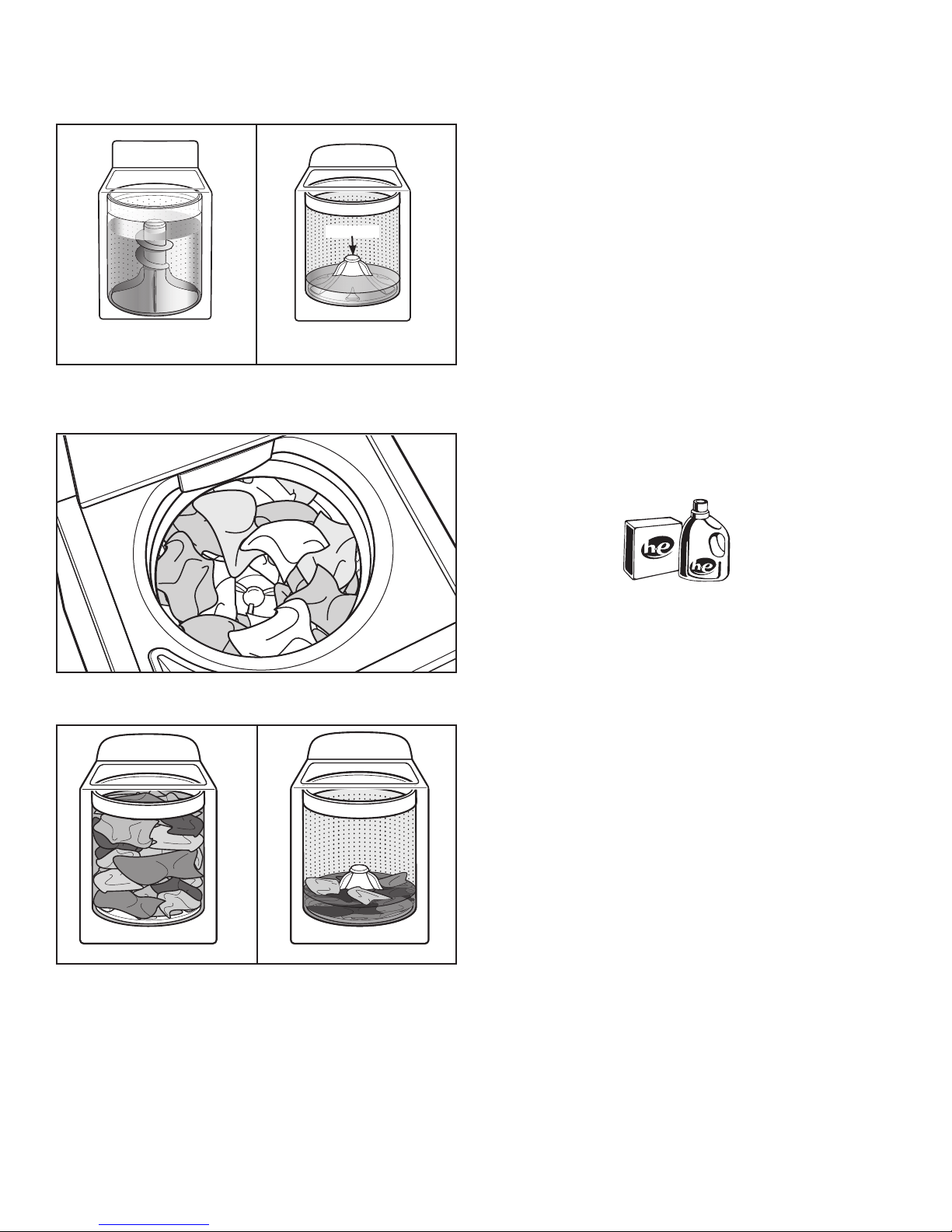 he
he