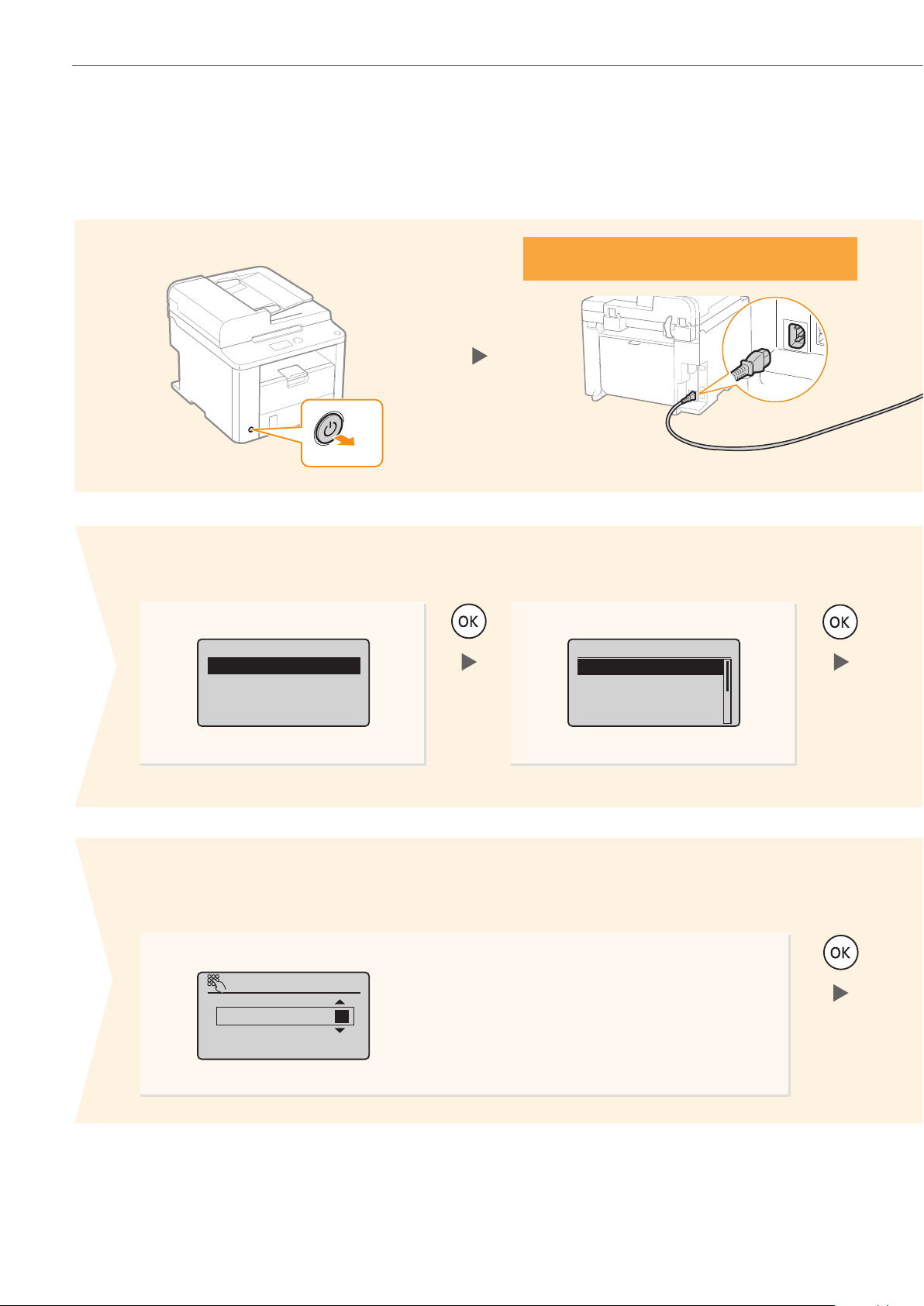 OK
OK
OK