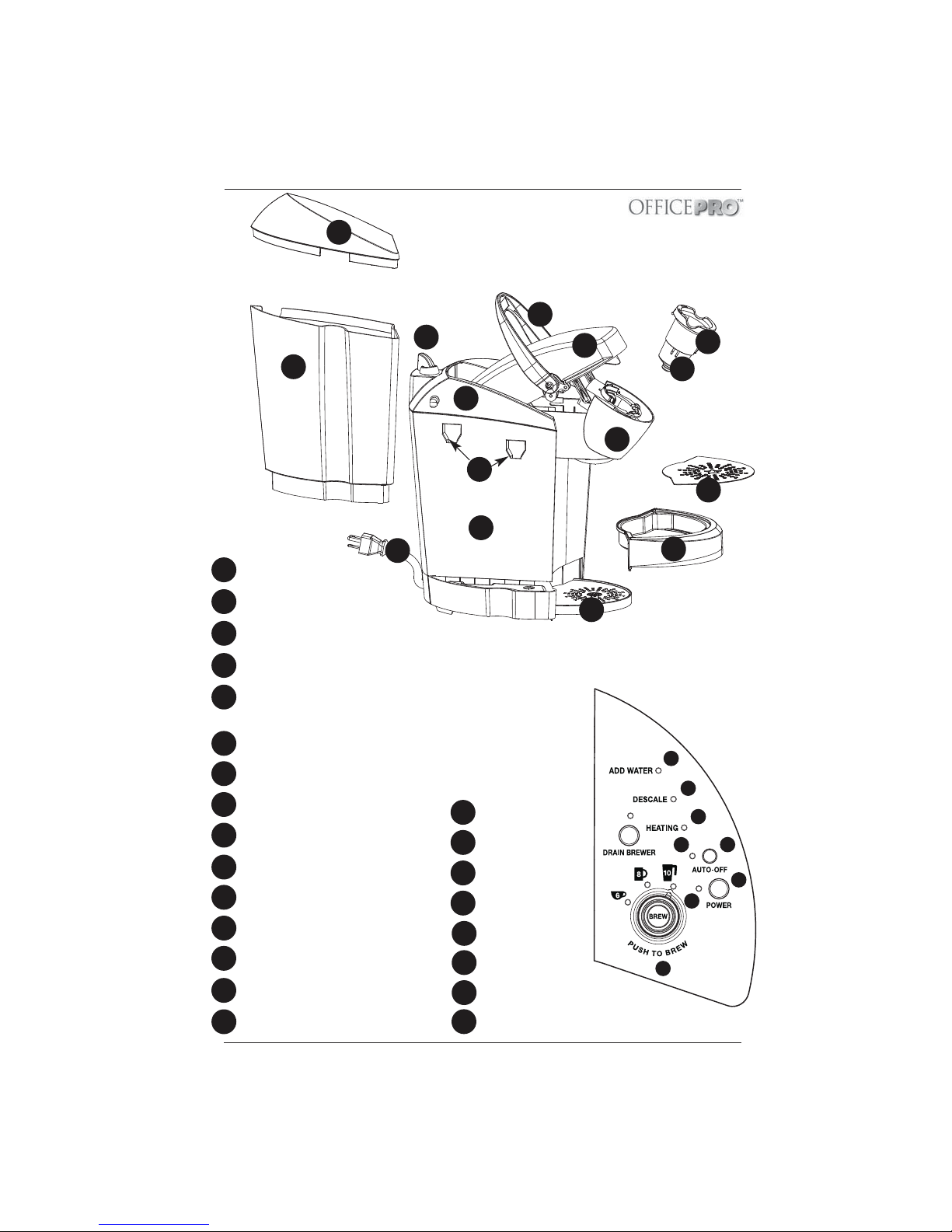 OFFICEPRO™

ADD WATER
DESCALE
HEATING
DRAIN BREWER
AUTO-OFF
8
10
6
POWER
BREW
PUSH TO BREW