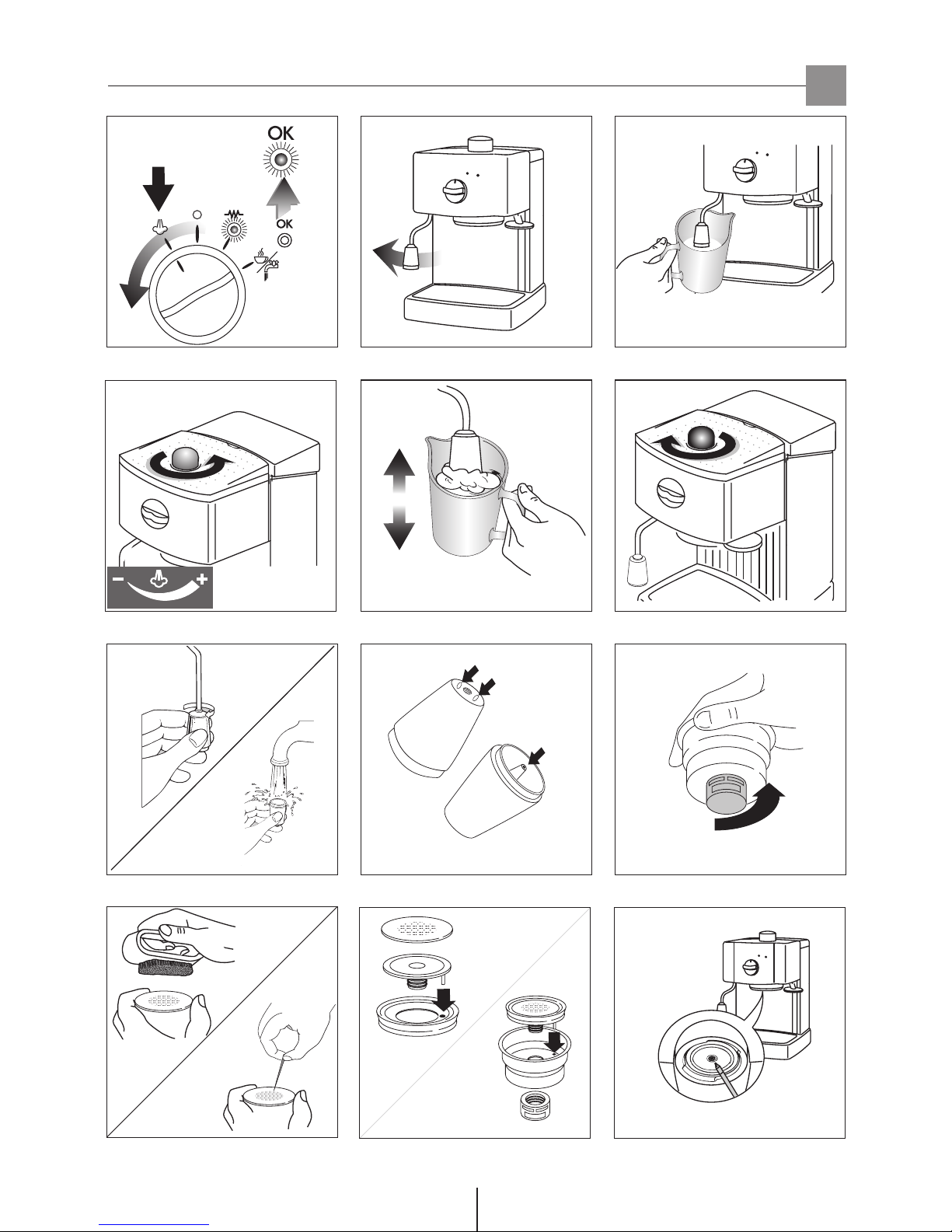 OK

OK

− +