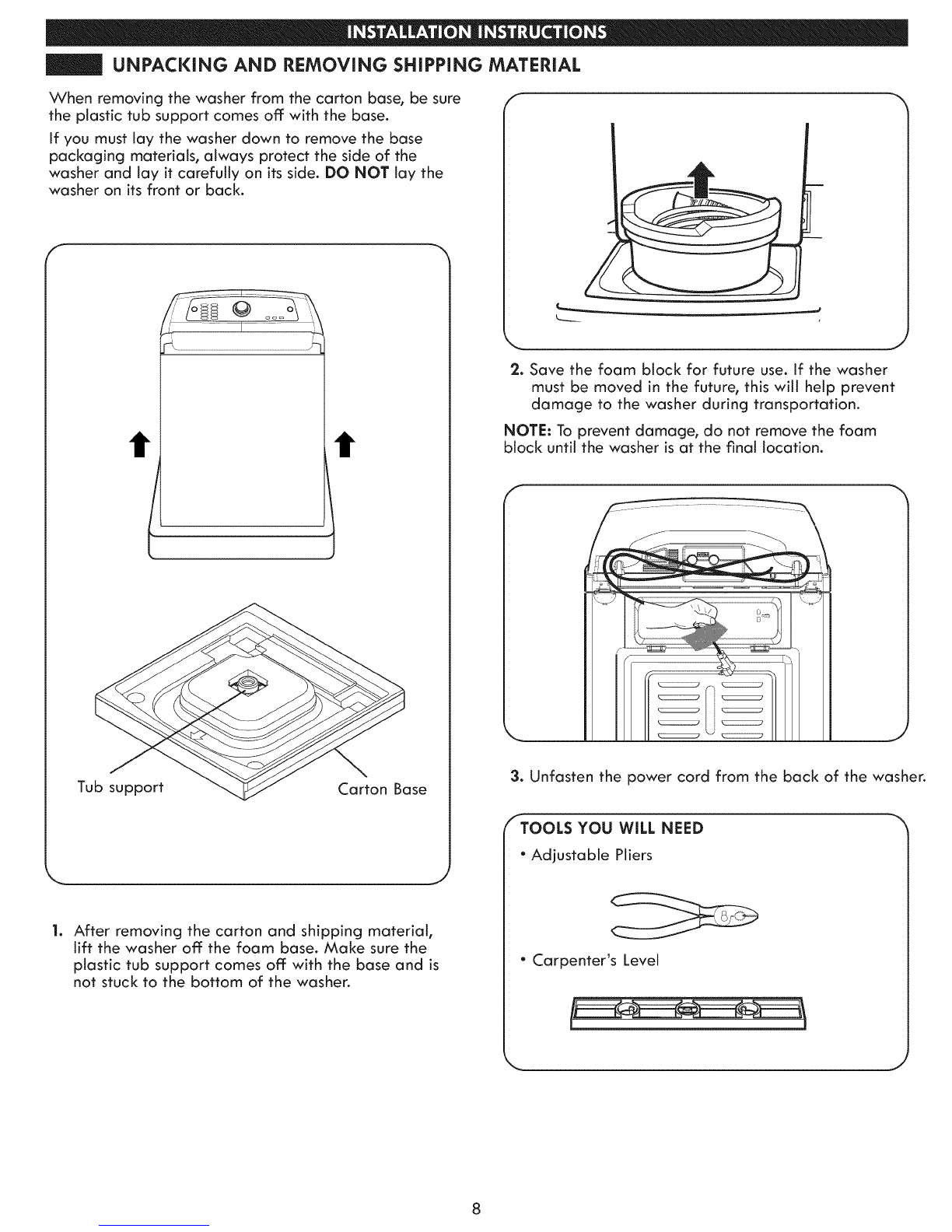 INSTALLATION INSTRUCTIONS

UNPACKING AND REMOVING SHIPPING MATERIAL

When removing the washer from the carton base, be sure the plastic tub support comes off with the base.

If you must lay the washer down to remove the base packaging materials, always protect the side of the washer and lay it carefully on its side. DO NOT lay the washer on its front or back.

Tub support

Carton Base

1. After removing the carton and shipping material, lift the washer off the foam base. Make sure the plastic tub support comes off with the base and is not stuck to the bottom of the washer.

2. Save the foam block for future use. If the washer must be moved in the future, this will help prevent damage to the washer during transportation.

NOTE: To prevent damage, do not remove the foam block until the washer is at the final location.

3. Unfasten the power cord from the back of the washer.

TOOLS YOU WILL NEED

• Adjustable Pliers

• Carpenter's Level

8