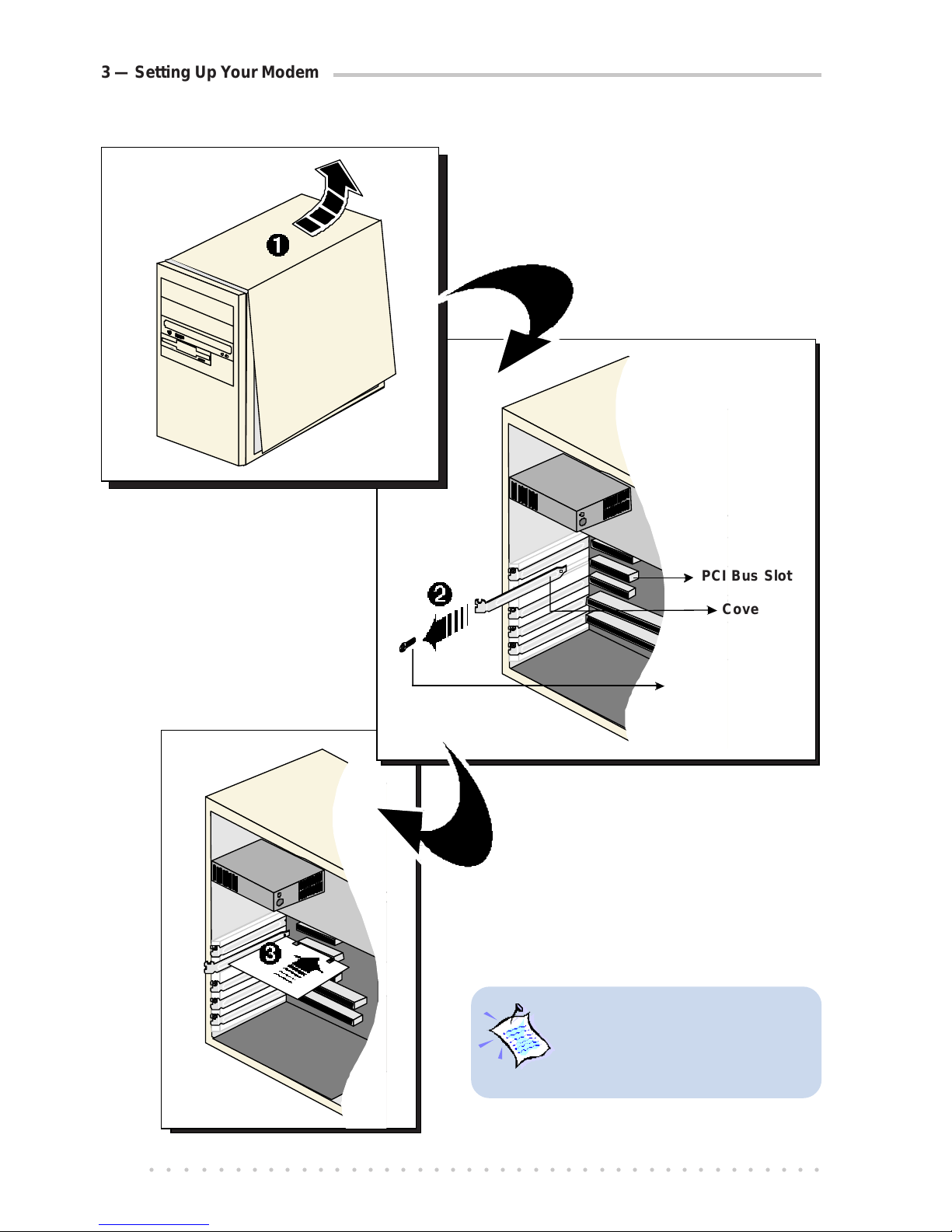 3 — Setting Up Your Modem

❶

❷

PCI Bus Slot

Cove

❸