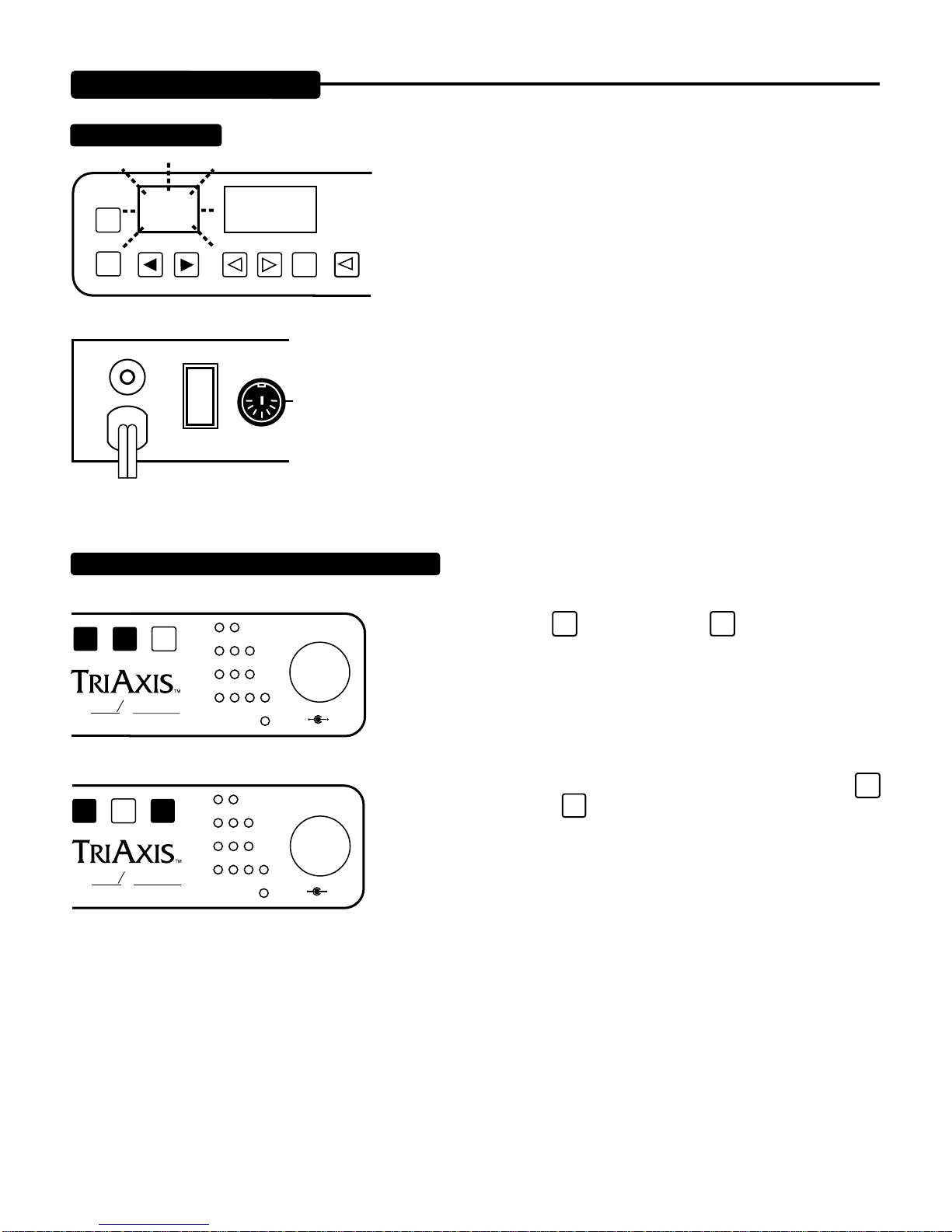 TRIAXIS™

TRIAXIS™