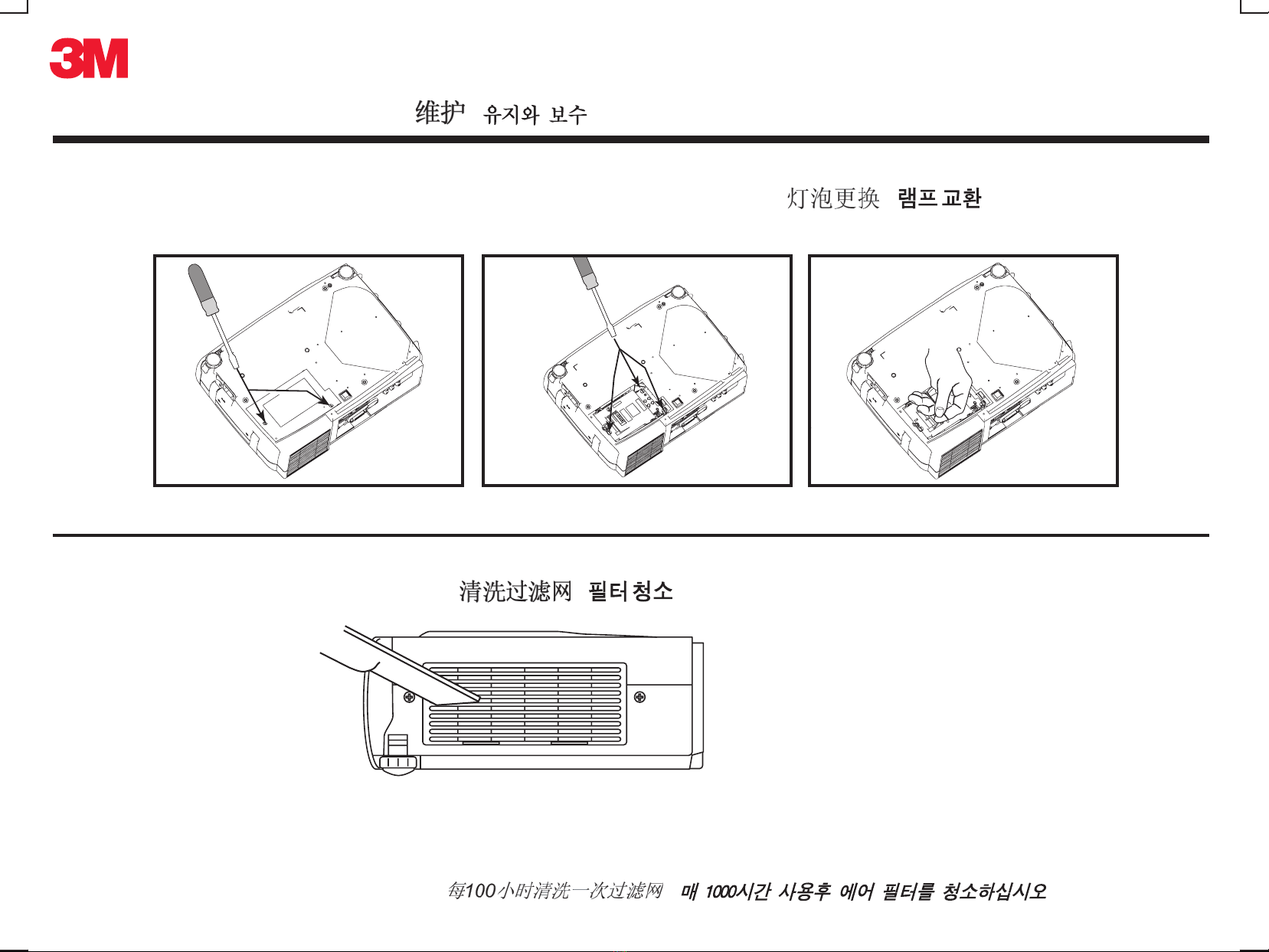 3M

维护 유지와 보수

灯泡更换 램프 교환

清洗过滤网 필터 청소

每100小时清洗一次过滤网 매 1000시간 사용후 에어 필터를 청소하십시오