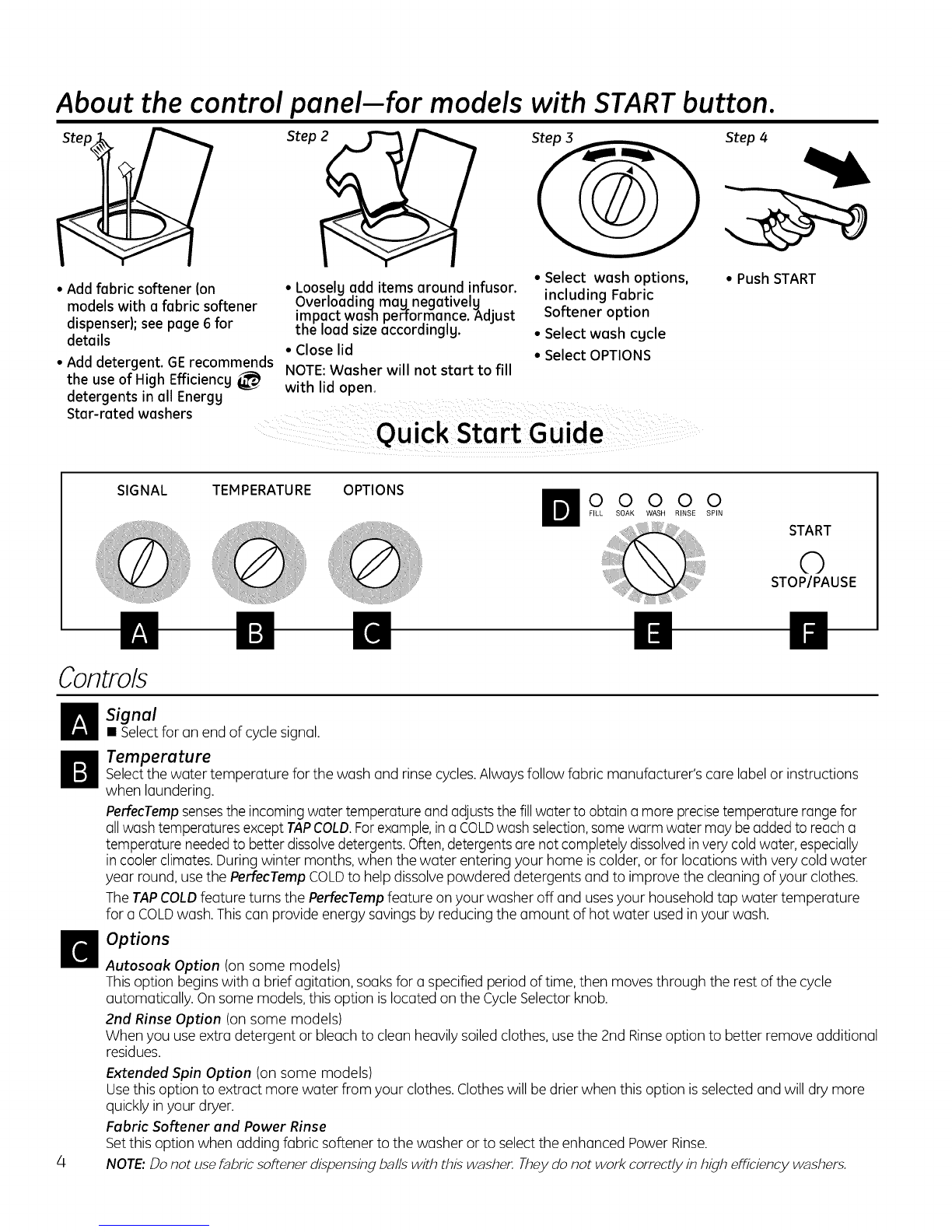 About the control panel—for models with START button.

Step 1

• Add fabric softener (on models with a fabric softener dispenser); see page 6 for details

• Add detergent. GE recommends the use of High Efficiency he detergents in all Energy Star-rated washers

Step 2

• Loosely add items around infusor. Overloading may negatively impact wash performance. Adjust the load size accordingly.

• Close lid

NOTE: Washer will not start to fill with lid open.

Step 3

• Select wash options, including Fabric Softener option

• Select wash cycle

• Select OPTIONS

Step 4

• Push START

Quick Start Guide

SIGNAL TEMPERATURE OPTIONS

D FILL SOAK WASH RINSE SPIN

START

STOP/PAUSE

A B C E F

Controls

A Signal
■ Select for an end of cycle signal.

B Temperature
Select the water temperature for the wash and rinse cycles. Always follow fabric manufacturer's care label or instructions when laundering.

PerfecTemp senses the incoming water temperature and adjusts the fill water to obtain a more precise temperature range for all wash temperatures except TAP COLD. For example, in a COLD wash selection, some warm water may be added to reach a temperature needed to better dissolve detergents. Often, detergents are not completely dissolved in very cold water, especially in cooler climates. During winter months, when the water entering your home is colder, or for locations with very cold water year round, use the PerfecTemp COLD to help dissolve powdered detergents and to improve the cleaning of your clothes.

The TAP COLD feature turns the PerfecTemp feature on your washer off and uses your household tap water temperature for a COLD wash. This can provide energy savings by reducing the amount of hot water used in your wash.

C Options

Autosoak Option (on some models)
This option begins with a brief agitation, soaks for a specified period of time, then moves through the rest of the cycle automatically. On some models, this option is located on the Cycle Selector knob.

2nd Rinse Option (on some models)
When you use extra detergent or bleach to clean heavily soiled clothes, use the 2nd Rinse option to better remove additional residues.

Extended Spin Option (on some models)
Use this option to extract more water from your clothes. Clothes will be drier when this option is selected and will dry more quickly in your dryer.

Fabric Softener and Power Rinse
Set this option when adding fabric softener to the washer or to select the enhanced Power Rinse.

4 NOTE: Do not use fabric softener dispensing balls with this washer. They do not work correctly in high efficiency washers.