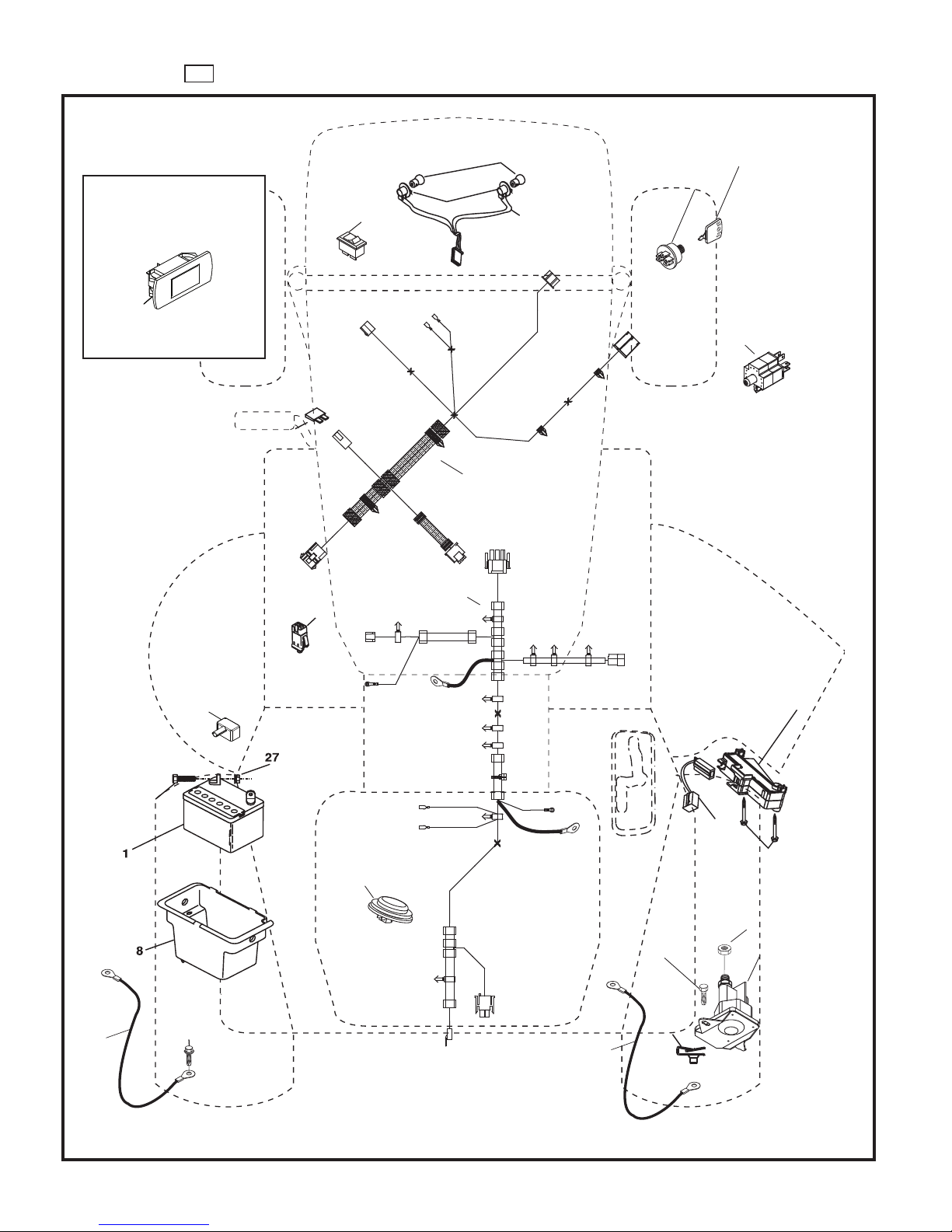 27

1

8