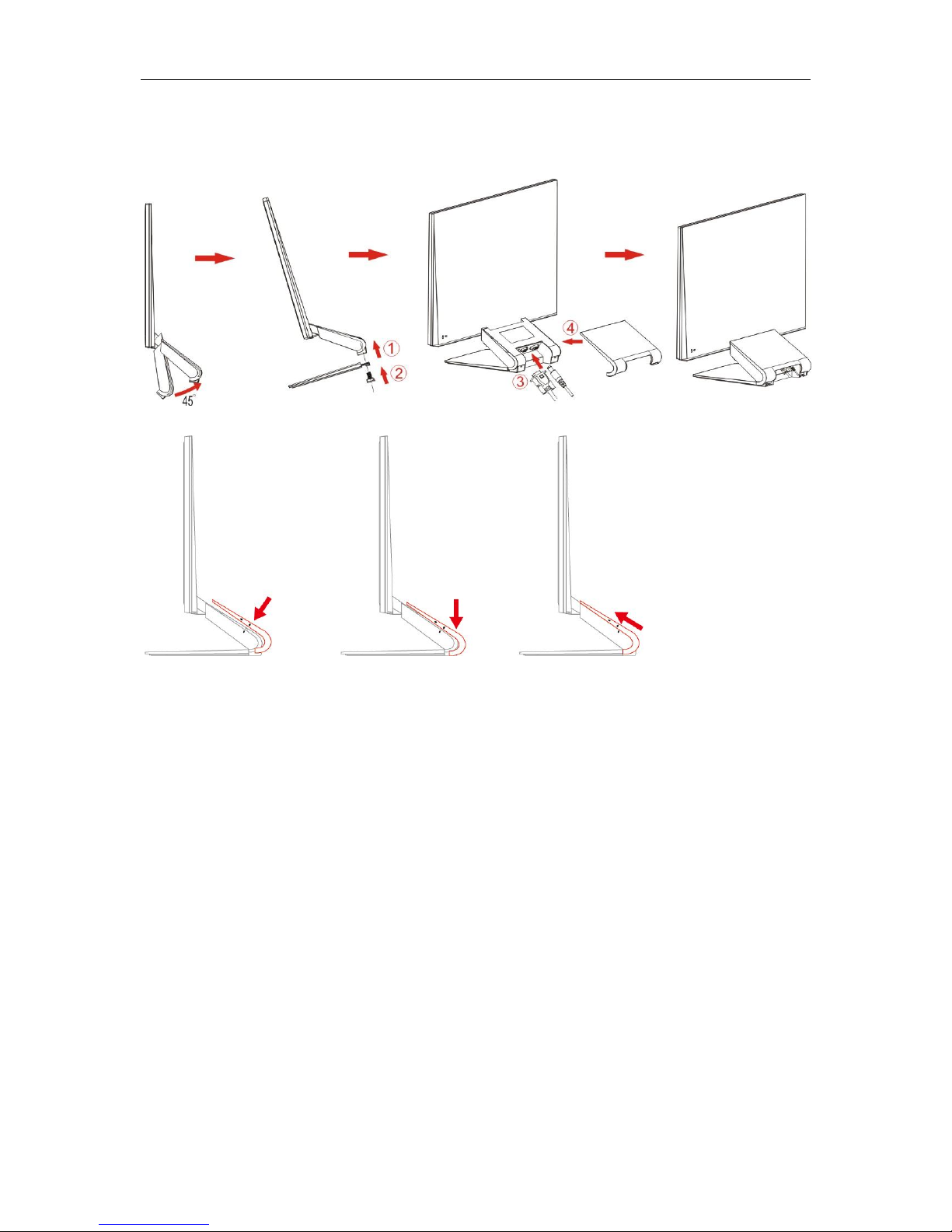 45°

①

②

③

④