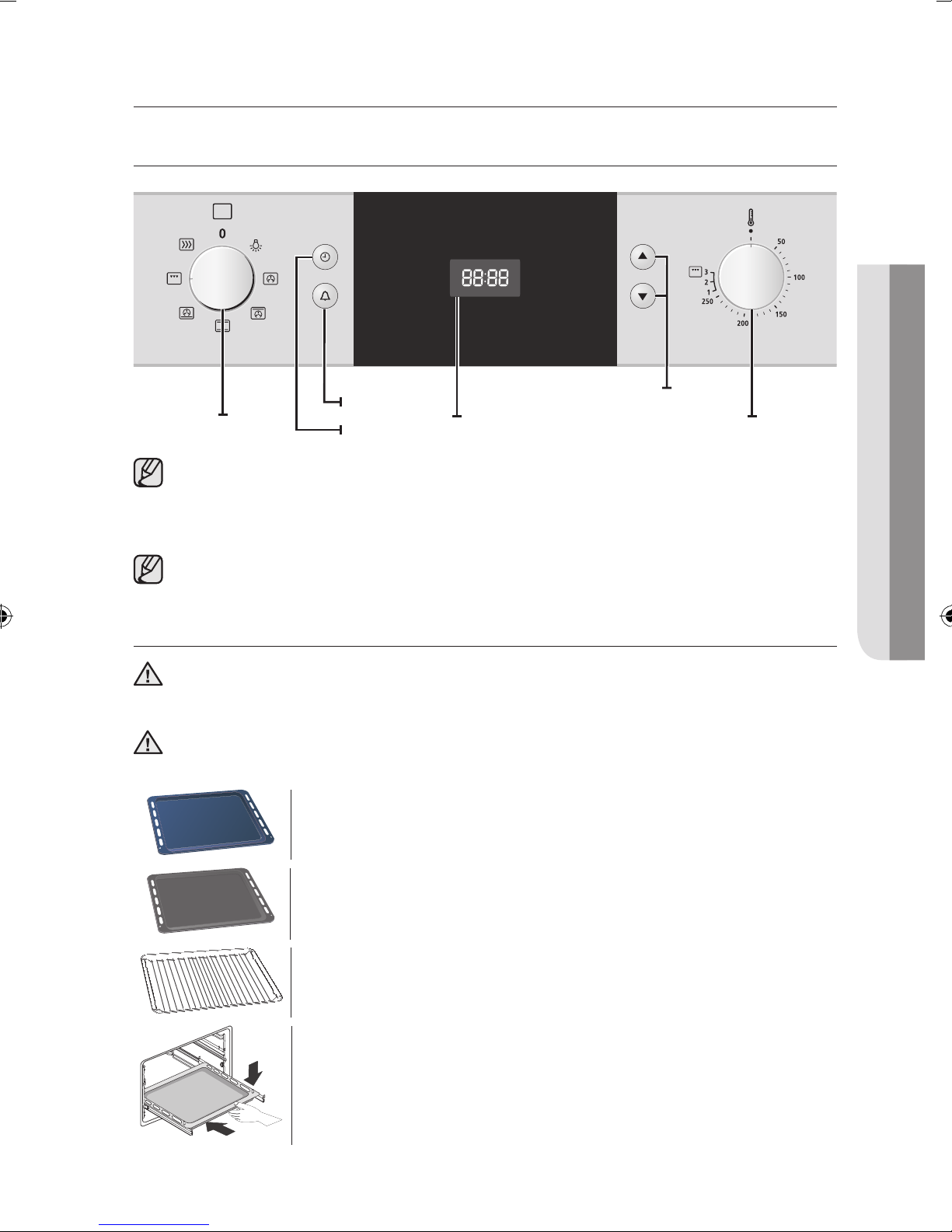 0

88:88

50
100
150
200
250
3
2
1