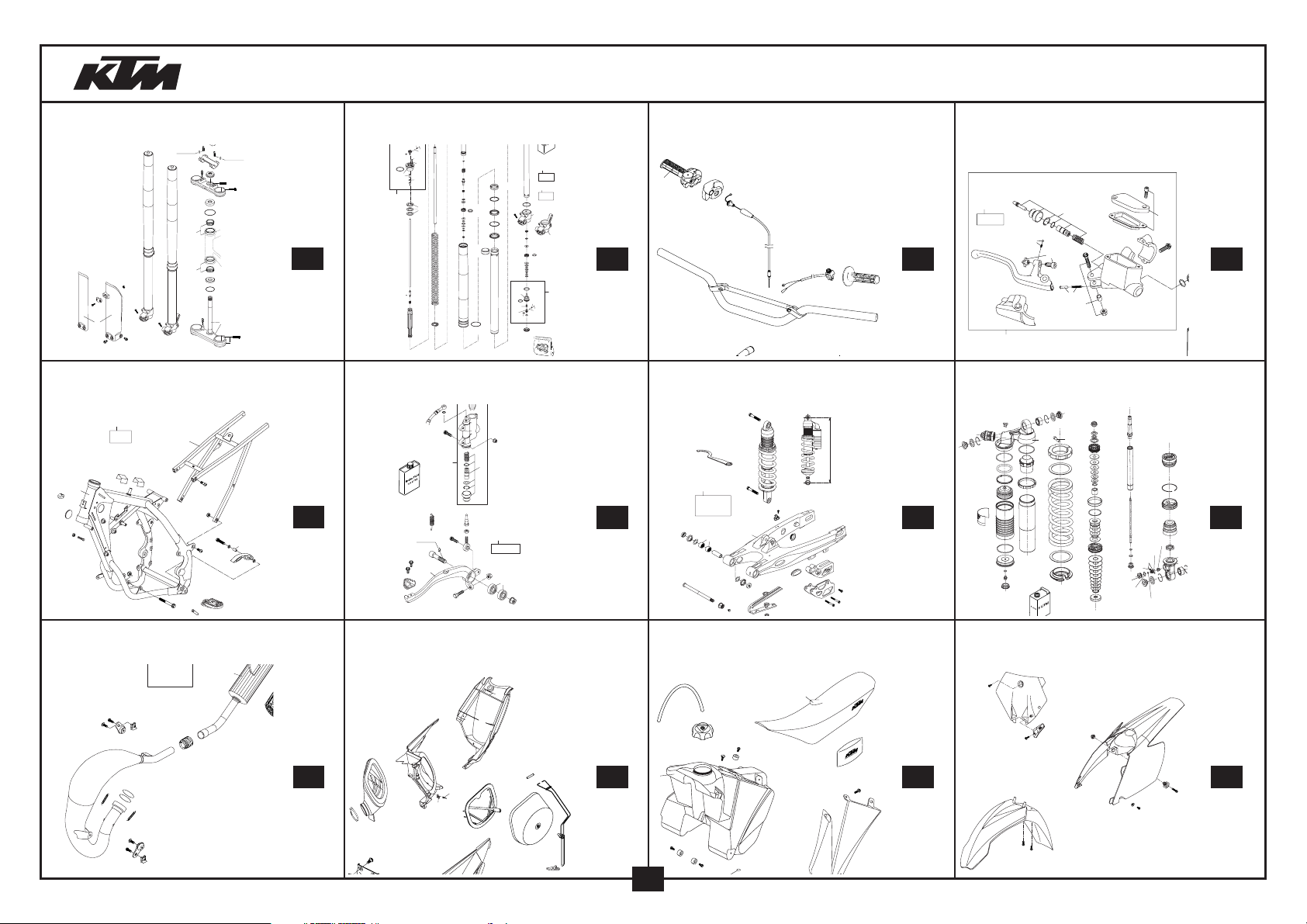 KTM