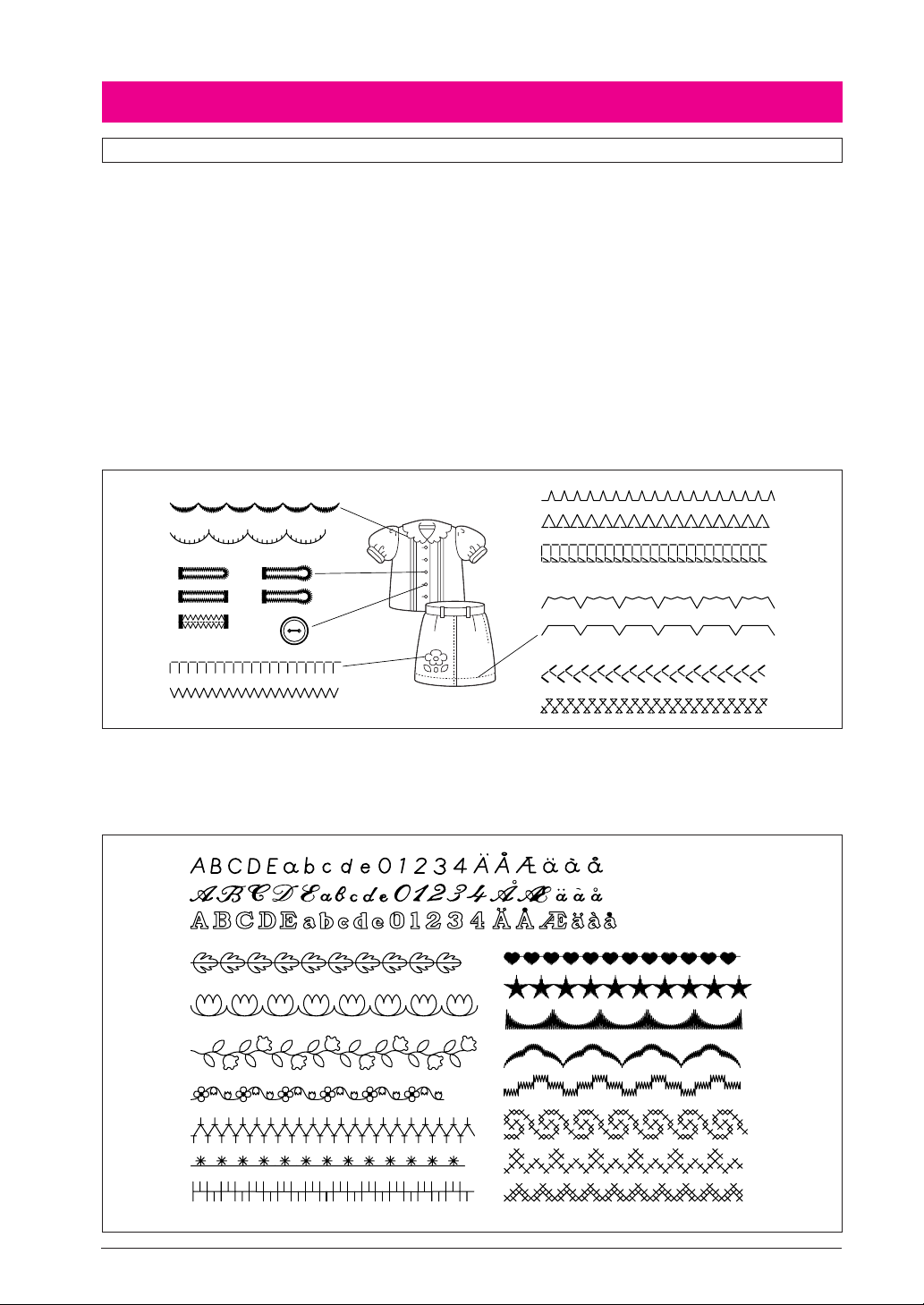 A B C D E a b c d e 0 1 2 3 4 Ä Å Æ ä à å
A B C D E a b c d e 0 1 2 3 4 Å Æ ä à å
A B C D E a b c d e 0 1 2 3 4 Ä Å Æ ä à å