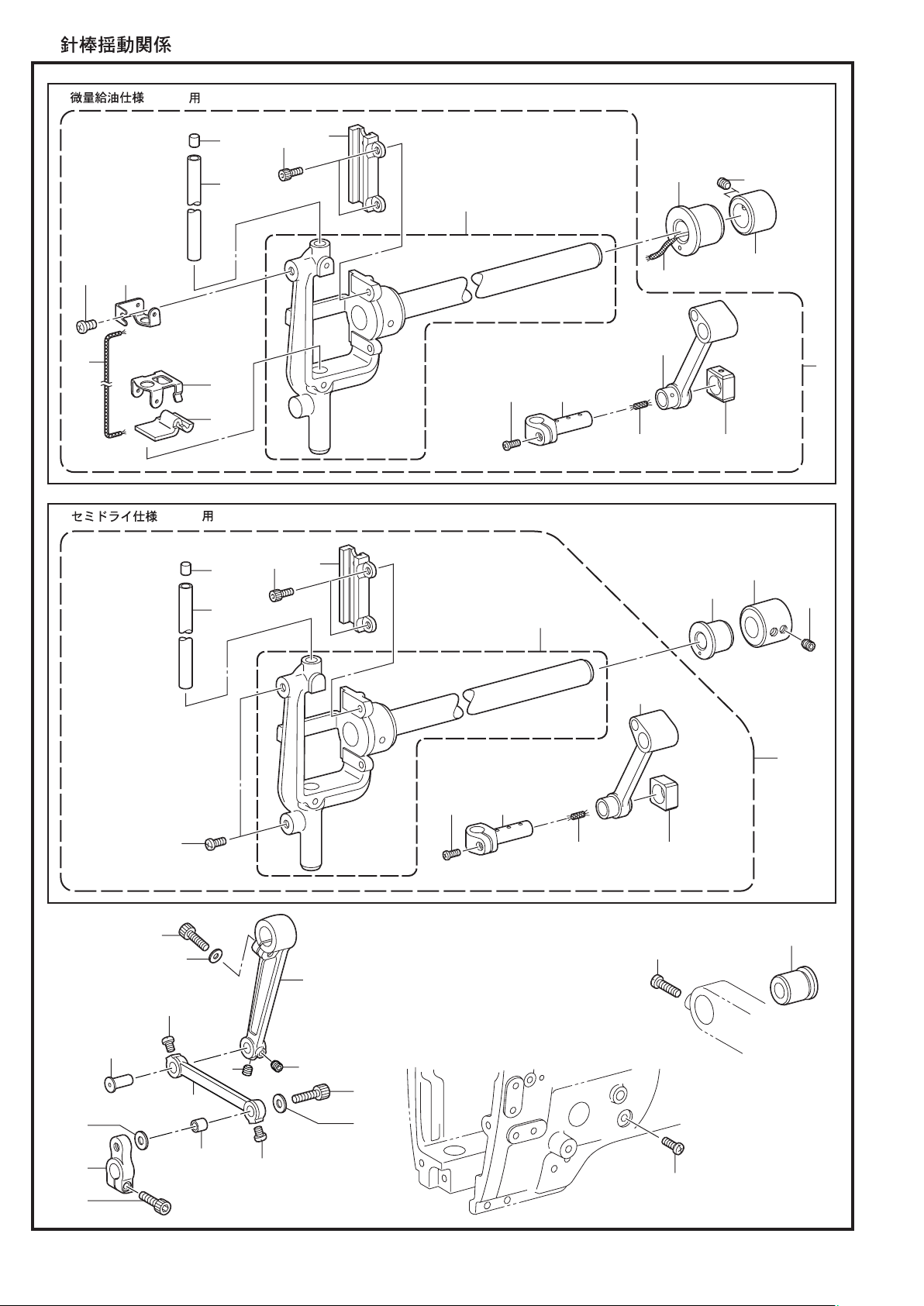 針棒揺動関係

微量給油仕様　用

セミドライ仕様　用