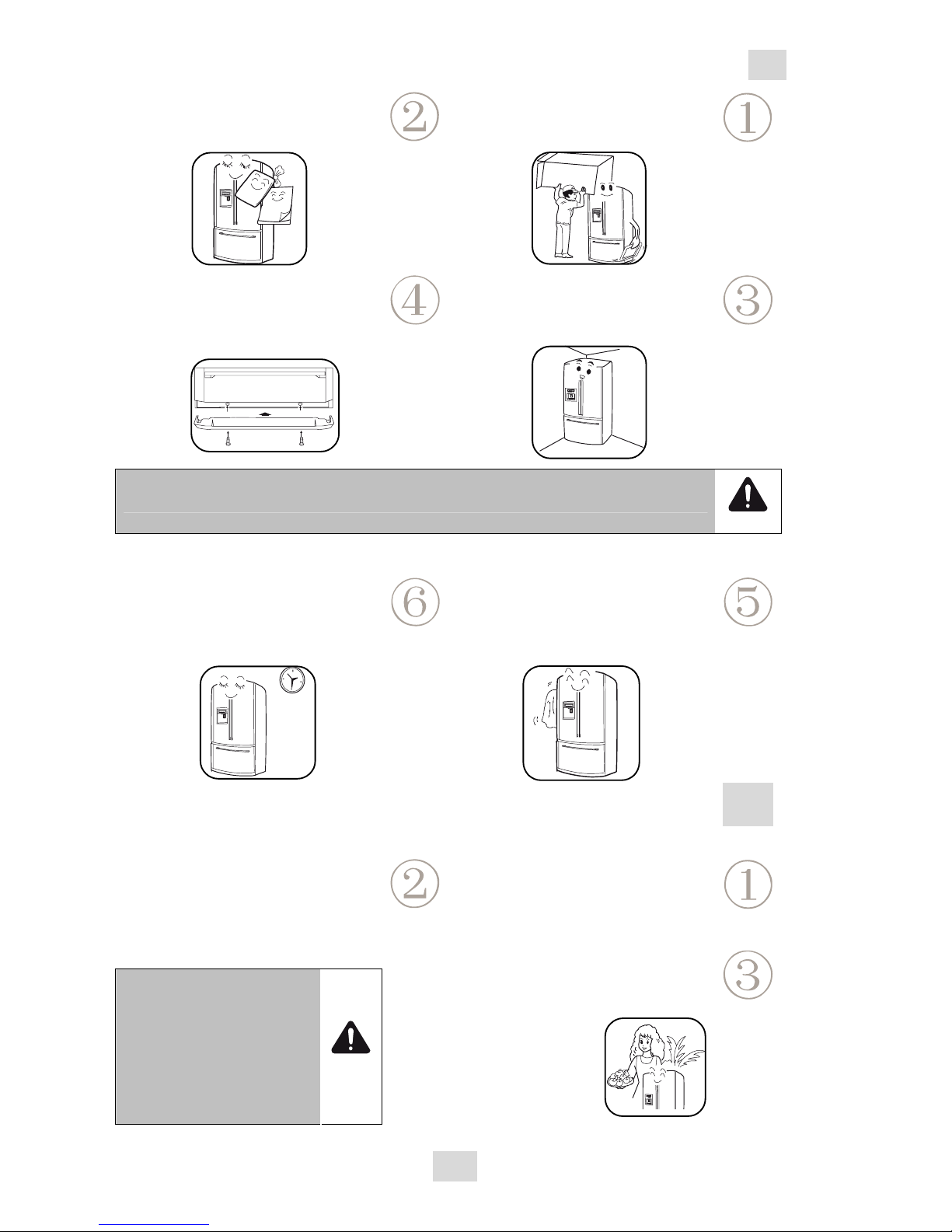 ②

①

④

③

⑥

⑤

②

①

③