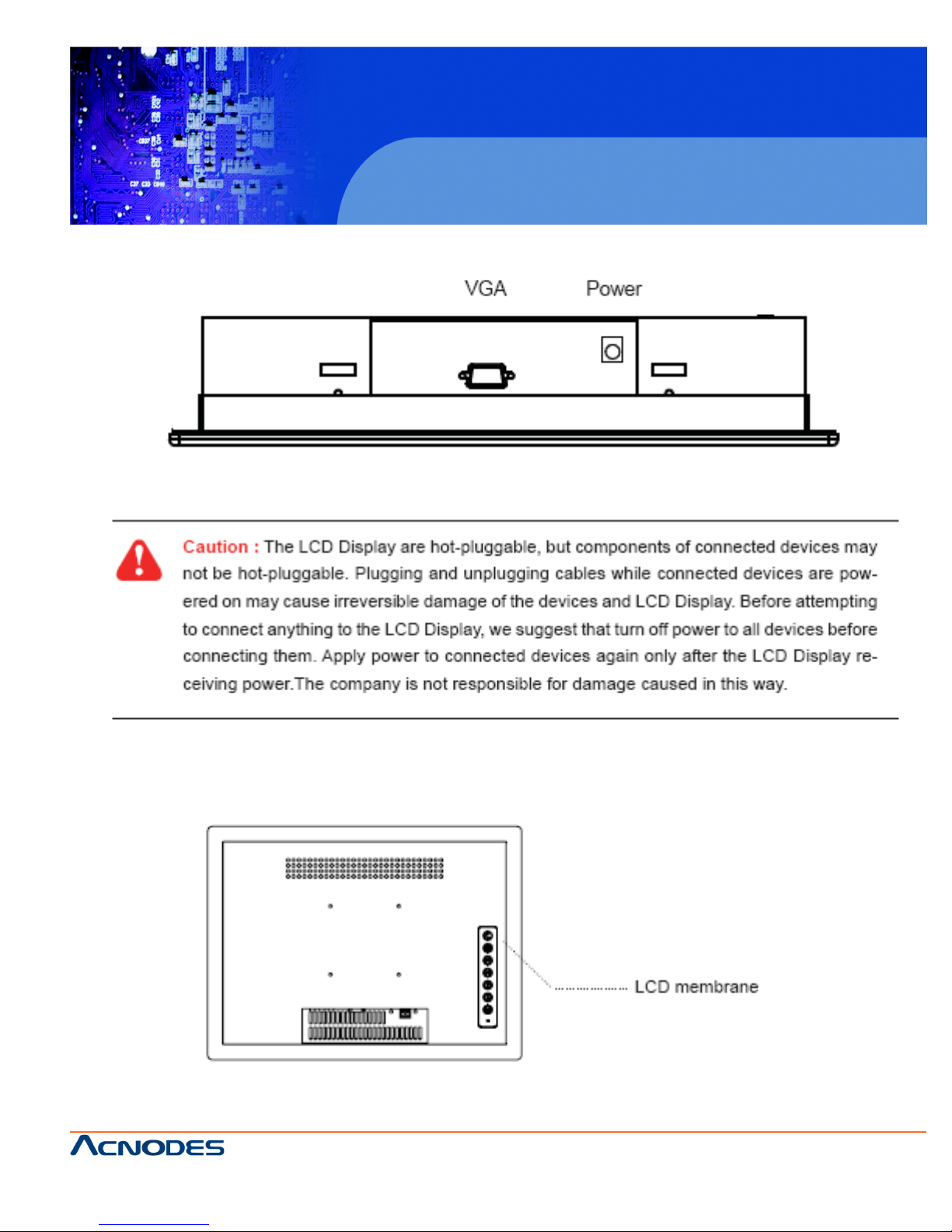 VGA Power

Caution : The LCD Display are hot-pluggable, but components of connected devices may not be hot-pluggable. Plugging and unplugging cables while connected devices are powered on may cause irreversible damage of the devices and LCD Display. Before attempting to connect anything to the LCD Display, we suggest that turn off power to all devices before connecting them. Apply power to connected devices again only after the LCD Display receiving power.The company is not responsible for damage caused in this way.

LCD membrane

ACNODES