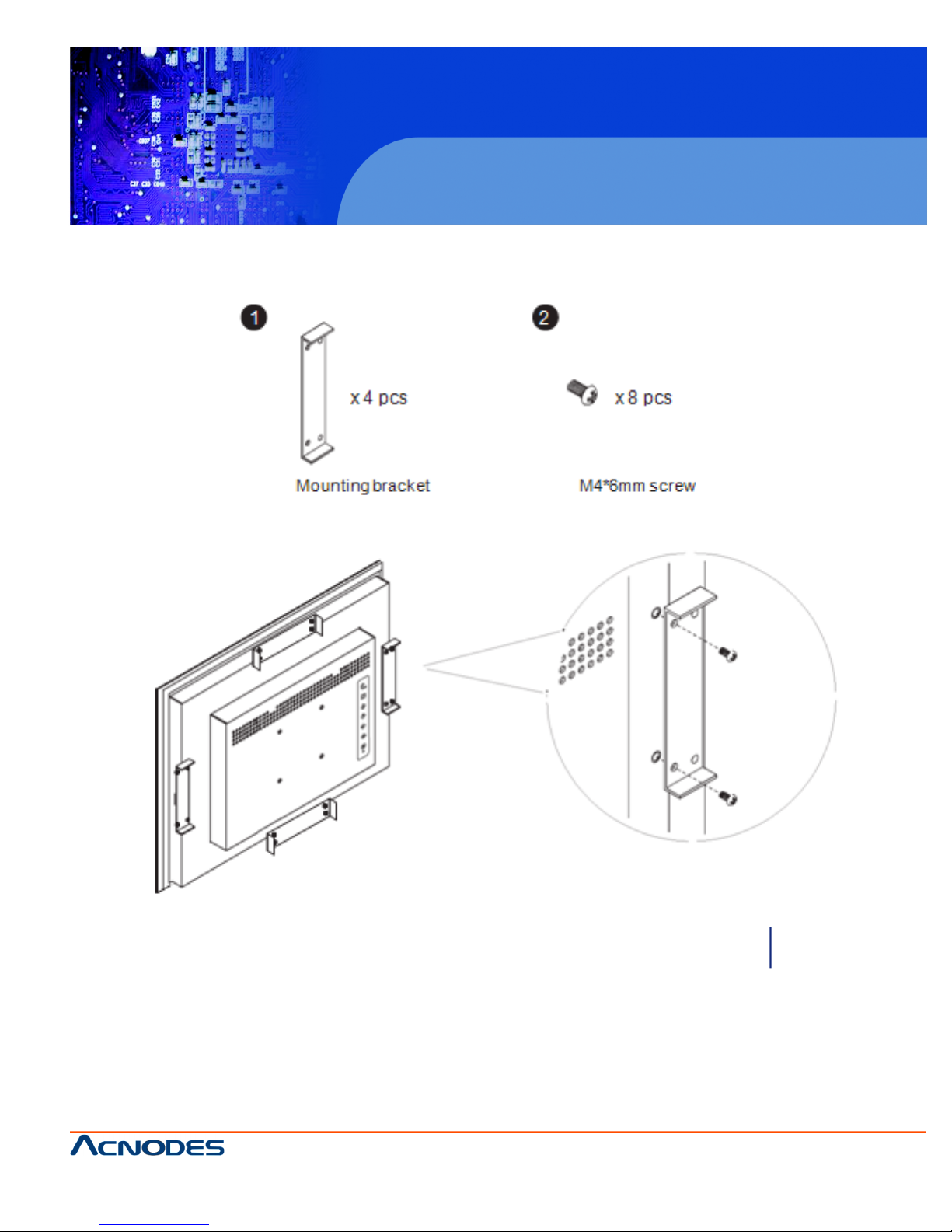 1

x 4 pcs

Mounting bracket

2

x 8 pcs

M4*6mm screw

ACNODES