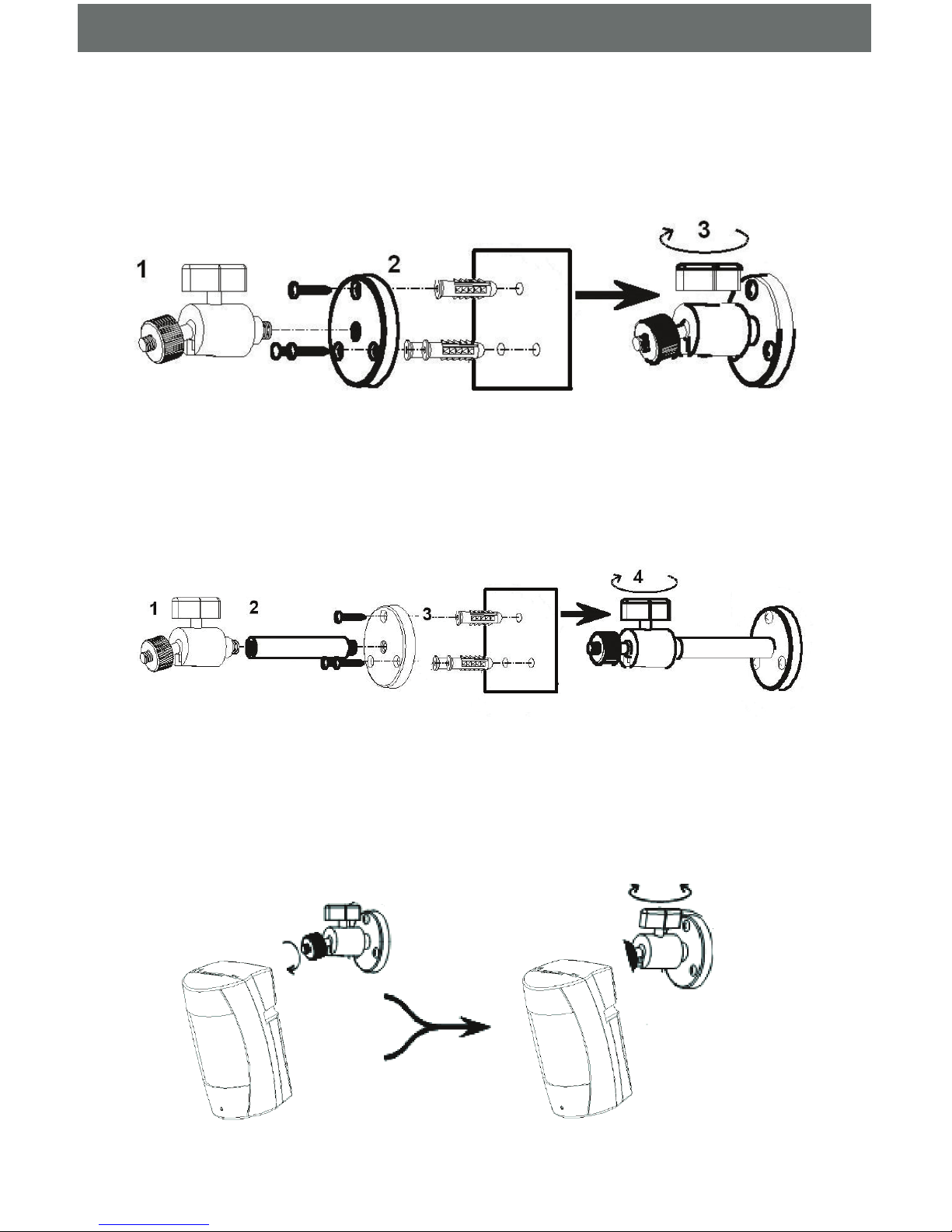 1

2

3

1

2

3

4