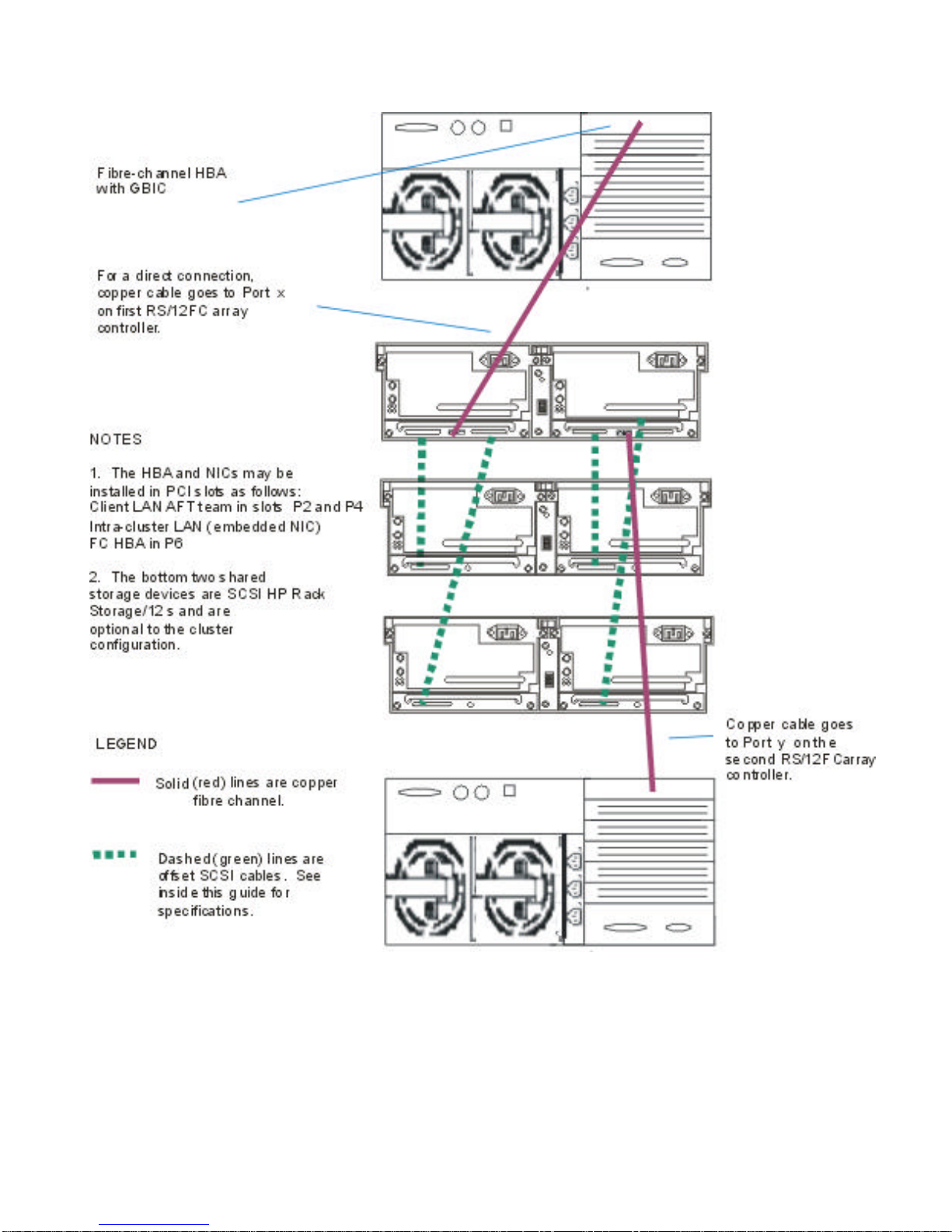 Fibre-channel HBA with GBIC

For a direct connection, copper cable goes to Port x on first RS/12FC array controller.

NOTES

1. The HBA and NICs may be installed in PCI slots as follows:
Client LAN AFT team in slots P2 and P4
Intra-cluster LAN (embedded NIC)
FC HBA in P6

2. The bottom two shared storage devices are SCSI HP Rack Storage/12s and are optional to the cluster configuration.

LEGEND

Solid (red) lines are copper fibre channel.

Dashed (green) lines are offset SCSI cables. See inside this guide for specifications.

Copper cable goes to Port y on the second RS/12FC array controller.