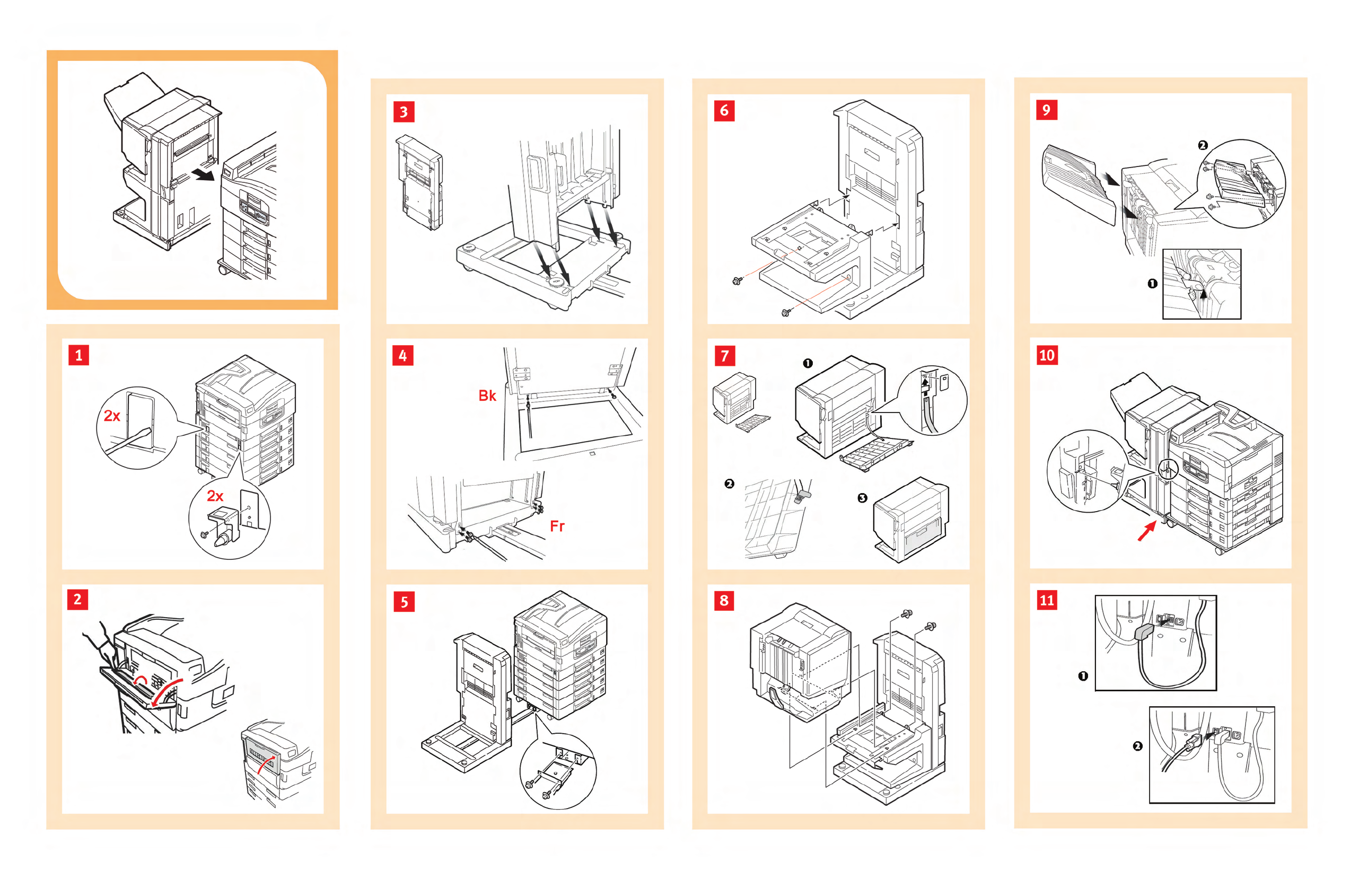 1
2x
2x

2

3

4
Bk
Fr

5

6

7
❶
❷
❸

8

9
❷
❶

10

11
❶
❷