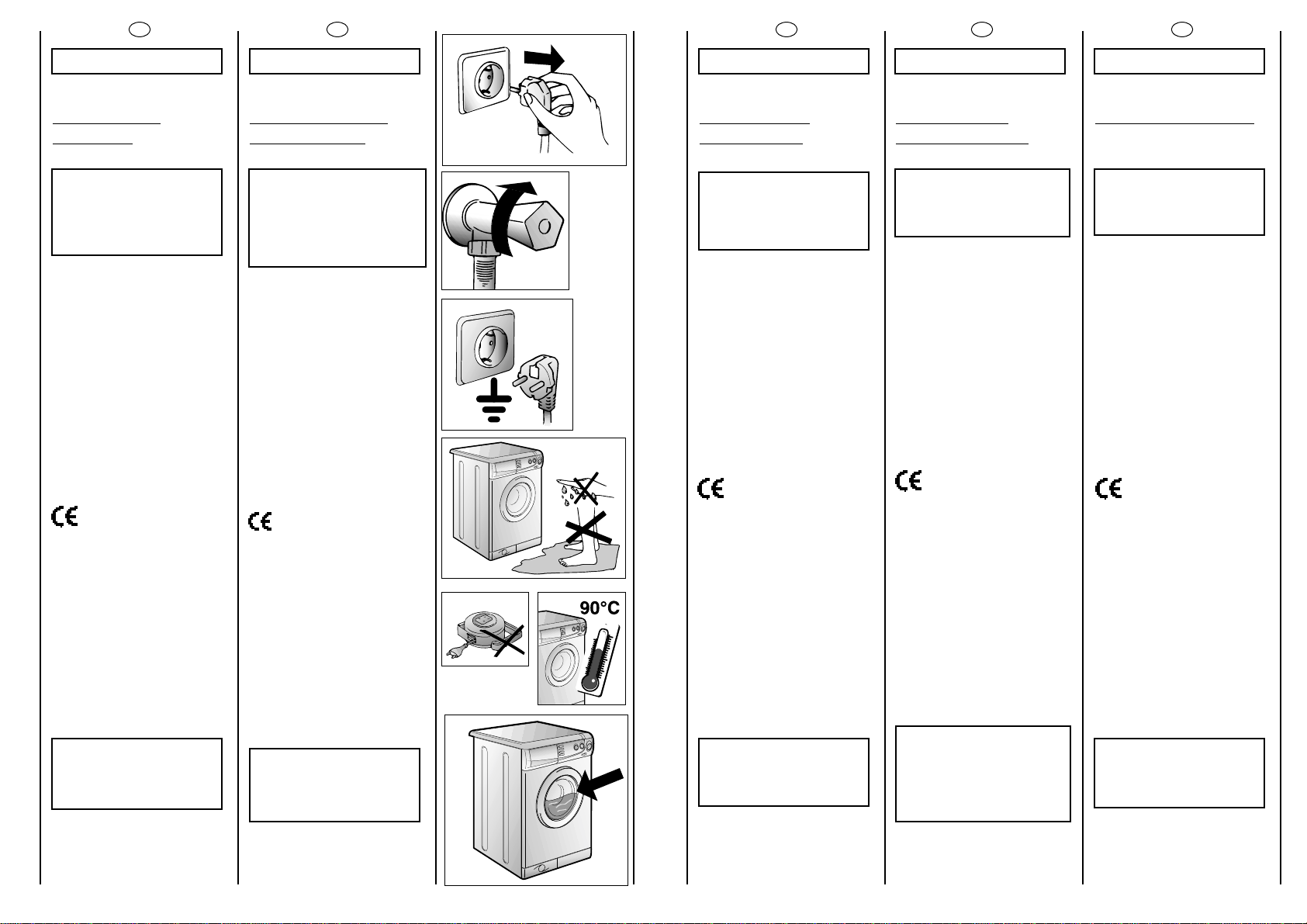 90°C