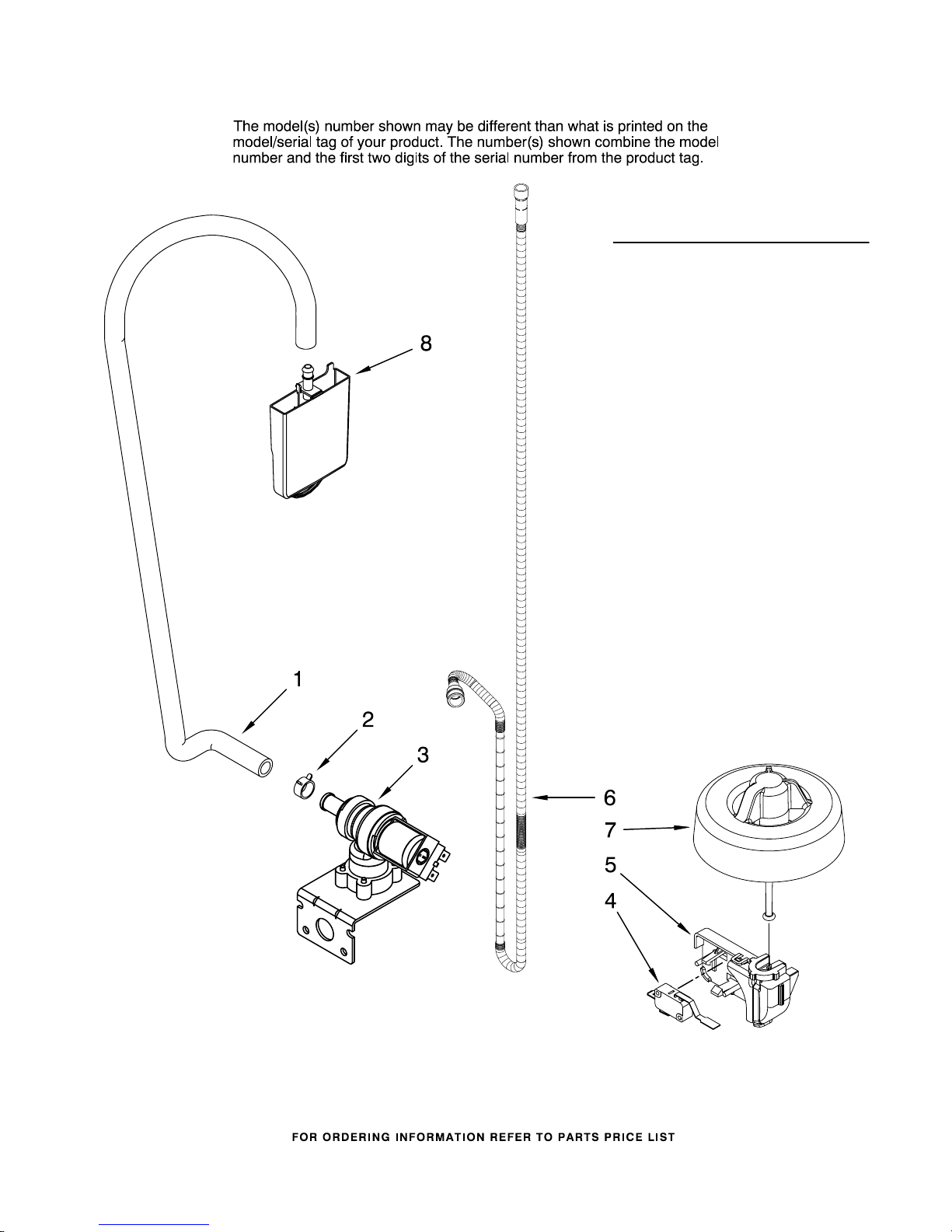 The model(s) number shown may be different than what is printed on the model/serial tag of your product. The number(s) shown combine the model number and the first two digits of the serial number from the product tag.

8

1

2

3

6

7

5

4

FOR ORDERING INFORMATION REFER TO PARTS PRICE LIST