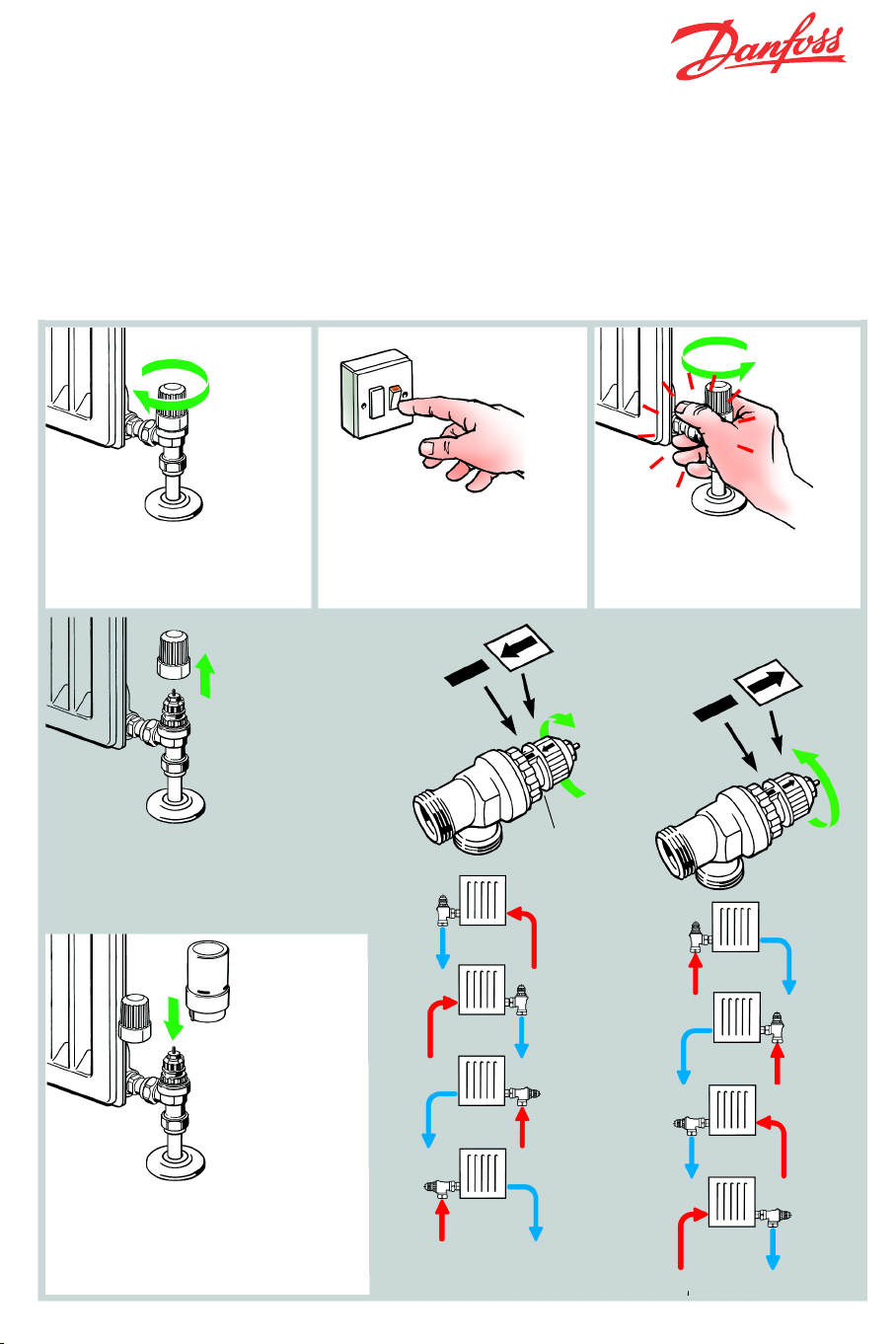 Danfoss