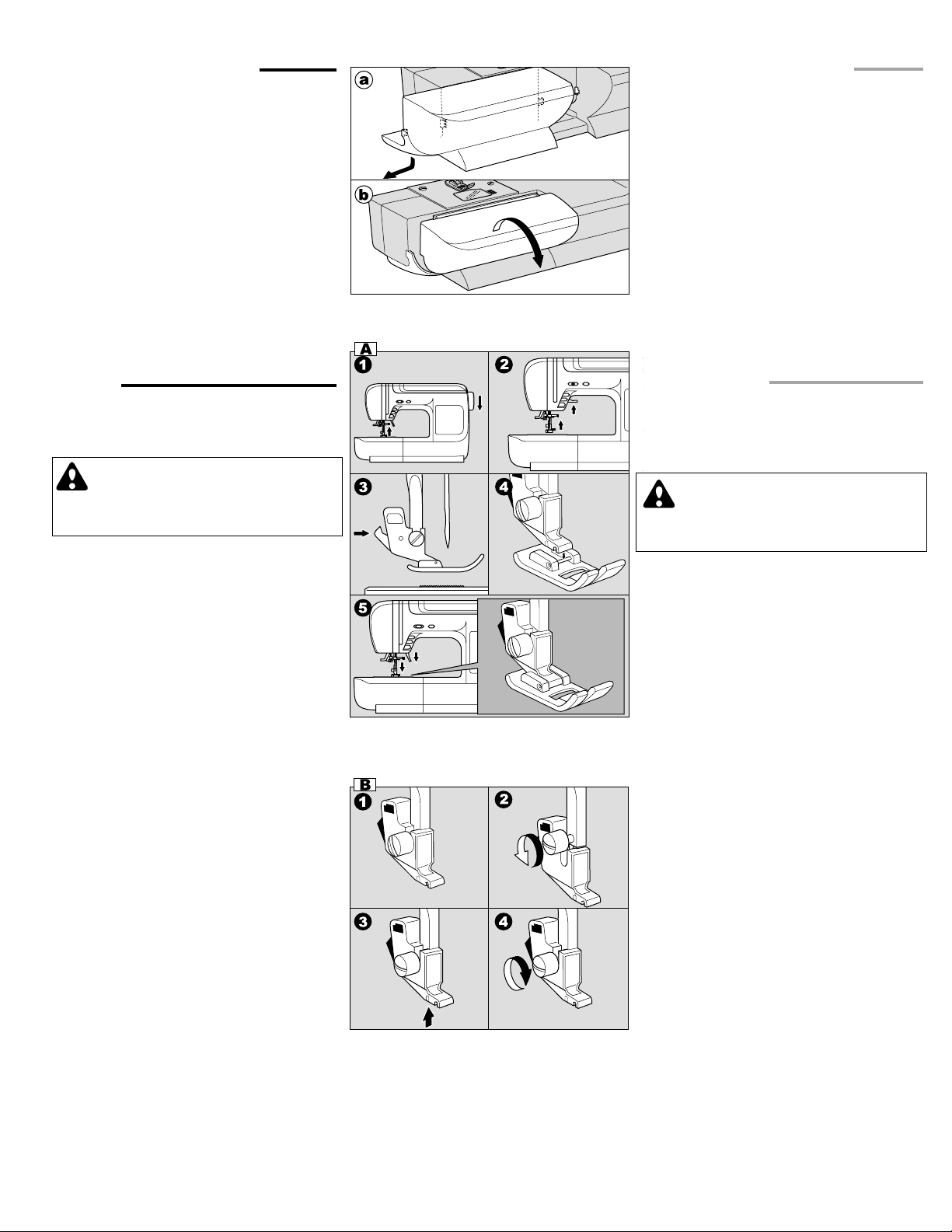 a

b

A

1

2

3

4

5

B

1

2

3

4