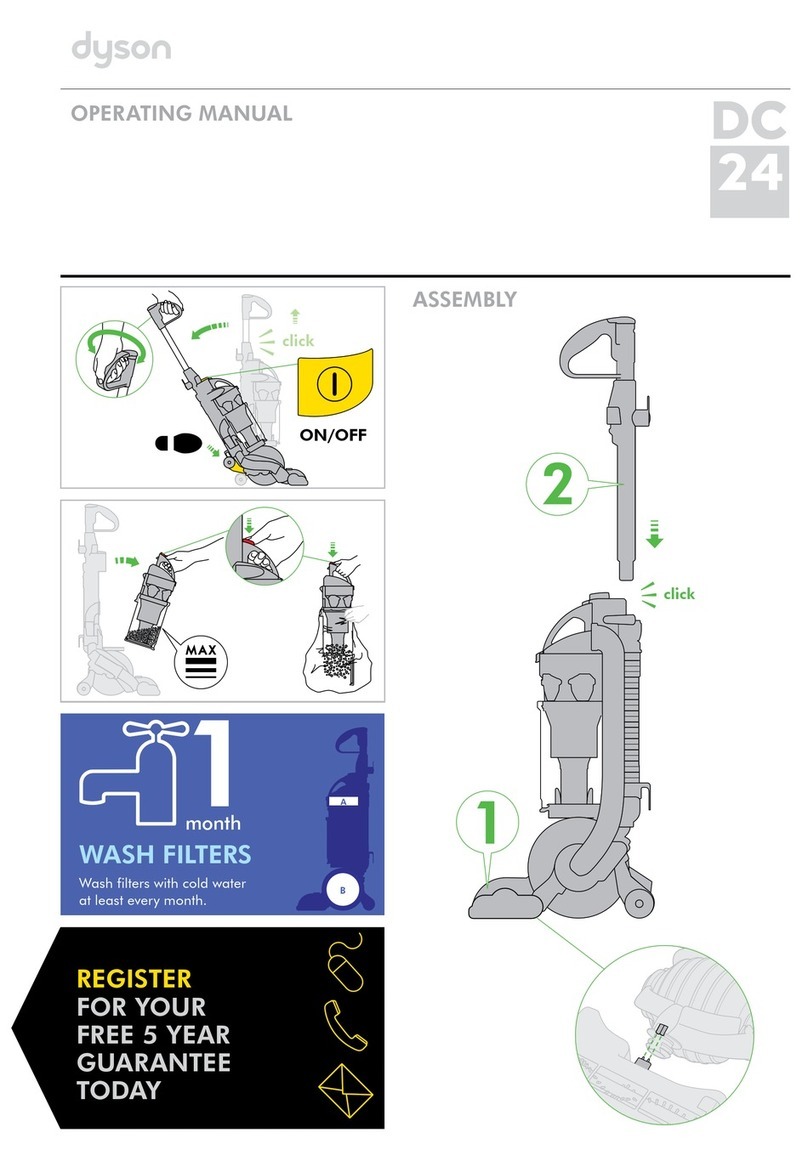 dyson

OPERATING MANUAL

DC 24

click

ON/OFF

MAX

1 month

WASH FILTERS

Wash filters with cold water at least every month.

A

B

REGISTER FOR YOUR FREE 5 YEAR GUARANTEE TODAY

ASSEMBLY

2

click

1