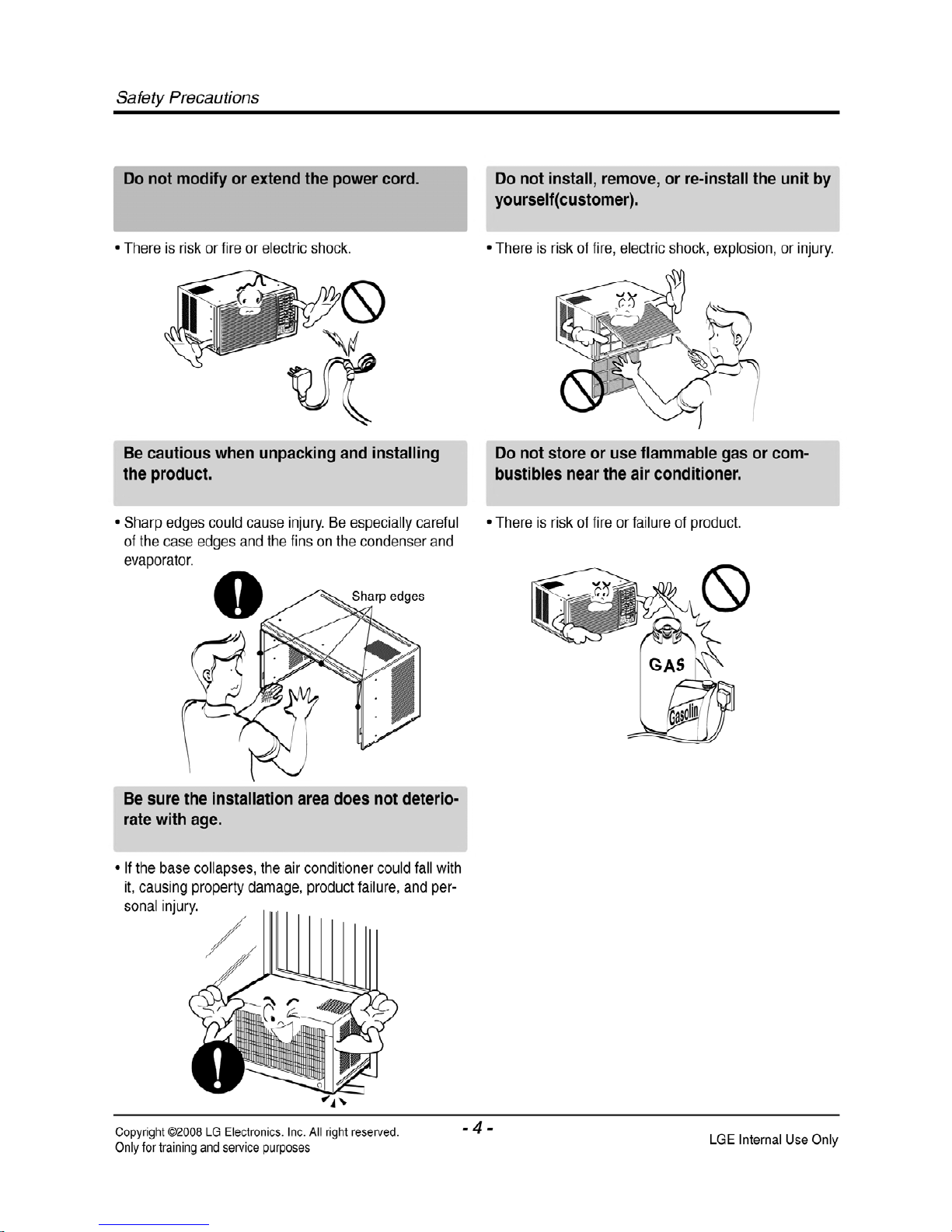 Safety Precautions

Do not modify or extend the power cord.

• There is risk or fire or electric shock.

Be cautious when unpacking and installing the product.

• Sharp edges could cause injury. Be especially careful of the case edges and the fins on the condenser and evaporator.

Sharp edges

Be sure the installation area does not deteriorate with age.

• If the base collapses, the air conditioner could fall with it, causing property damage, product failure, and personal injury.

Do not install, remove, or re-install the unit by yourself(customer).

• There is risk of fire, electric shock, explosion, or injury.

Do not store or use flammable gas or combustibles near the air conditioner.

• There is risk of fire or failure of product.

GAS

Gasolin

Copyright ©2008 LG Electronics. Inc. All right reserved.
Only for training and service purposes

- 4 -

LGE Internal Use Only