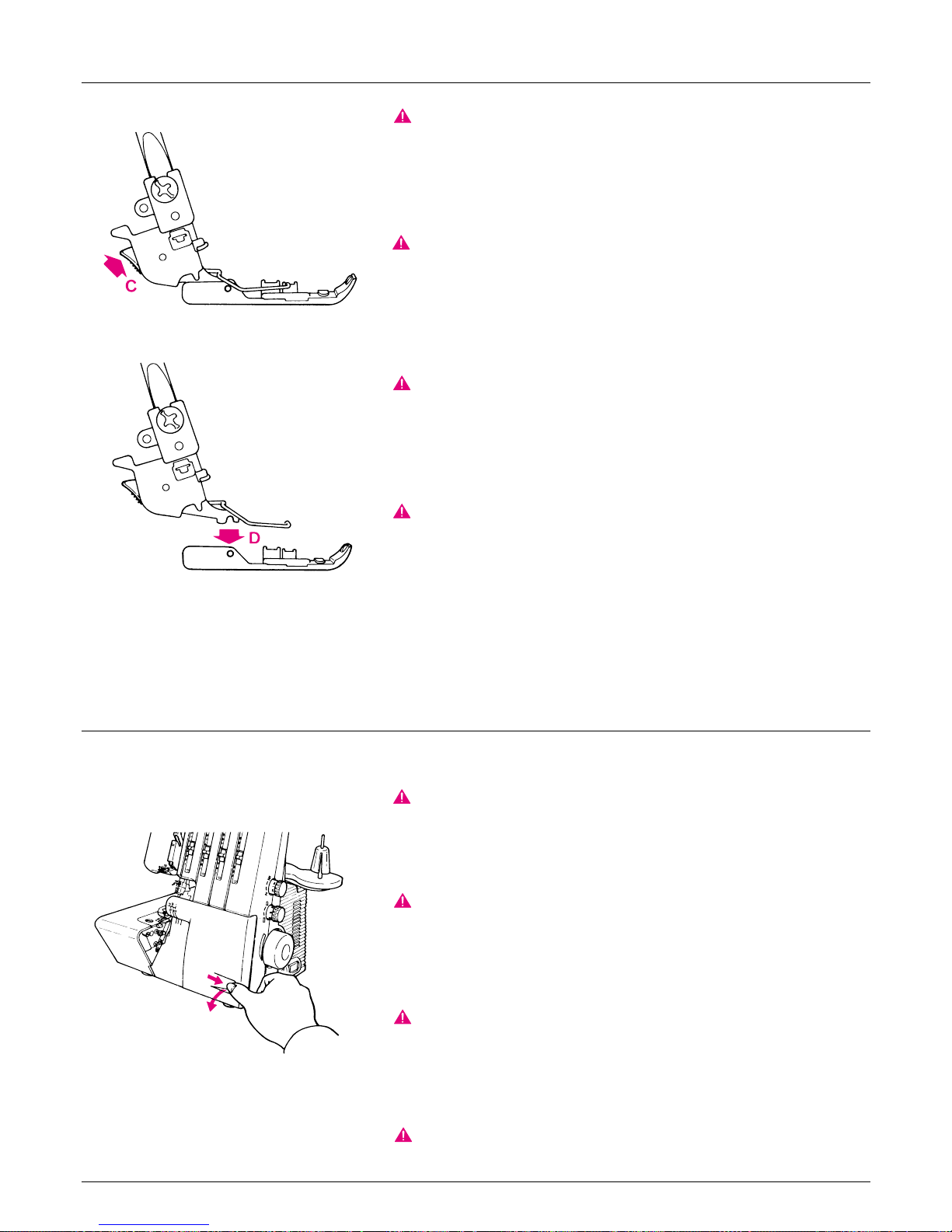 C

D