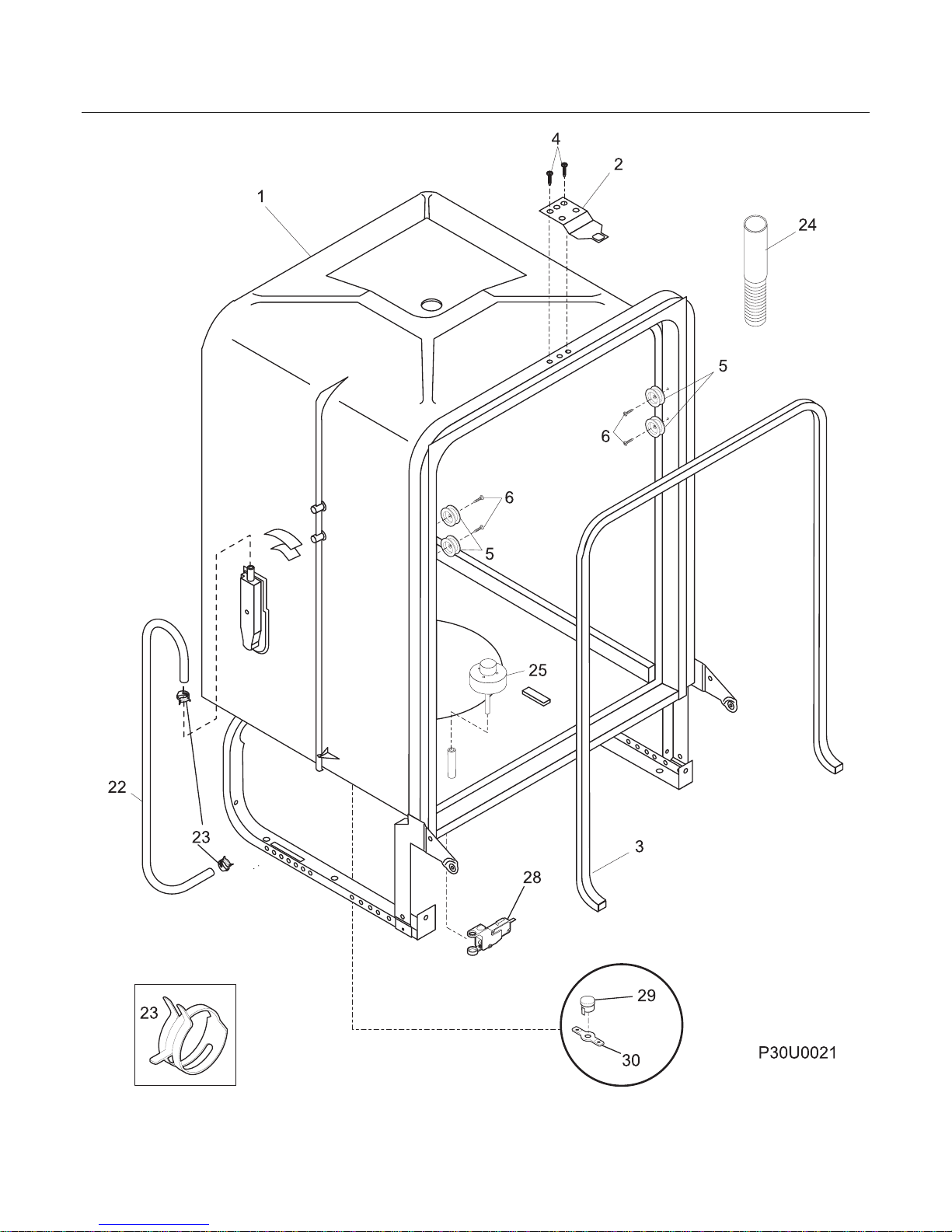 4
2
1
24
5
6
6
5
25
22
23
3
28
23
29
30
P30U0021