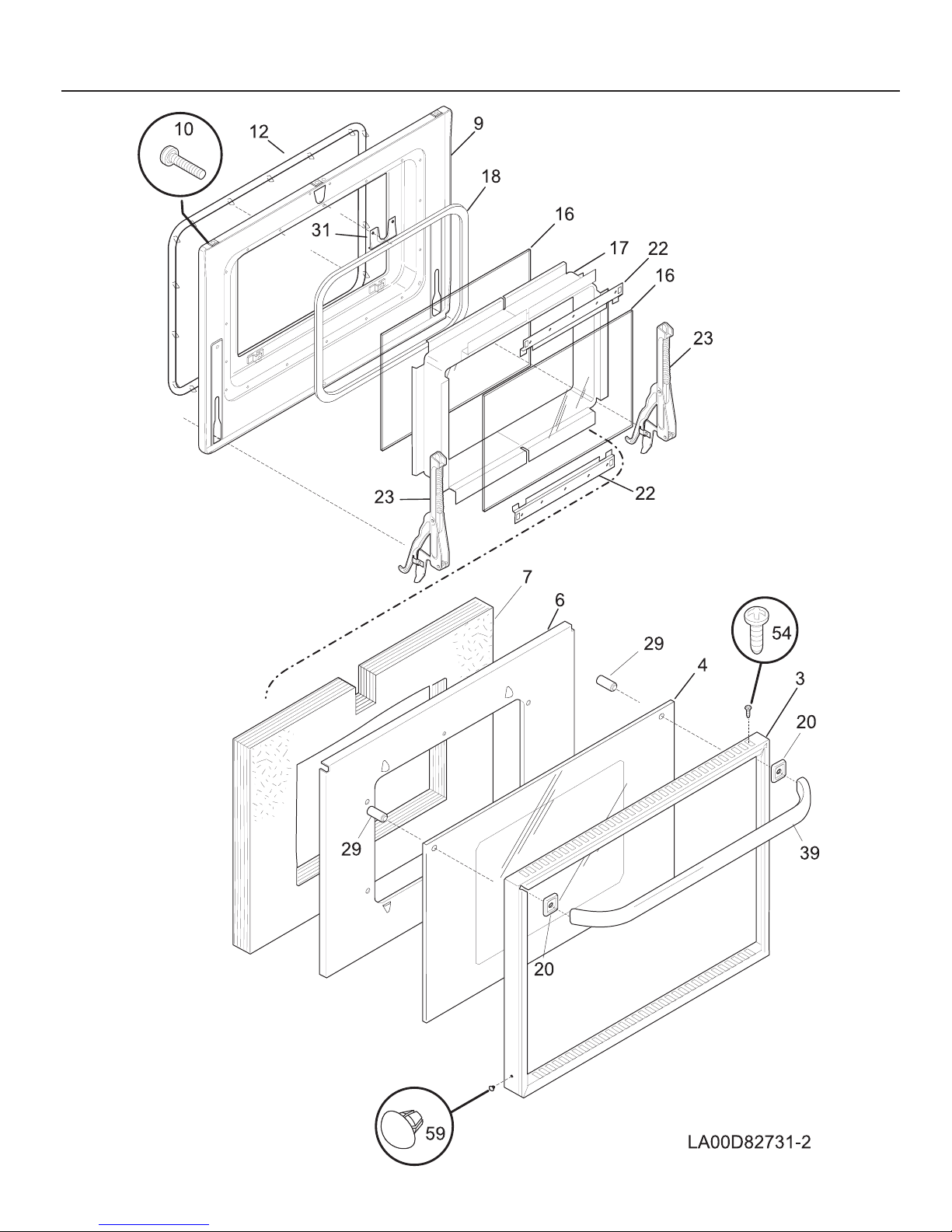 10
12
9
18
31
16
17
22
16
23
23
22
7
6
29
54
4
3
20
29
39
20
59
LA00D82731-2