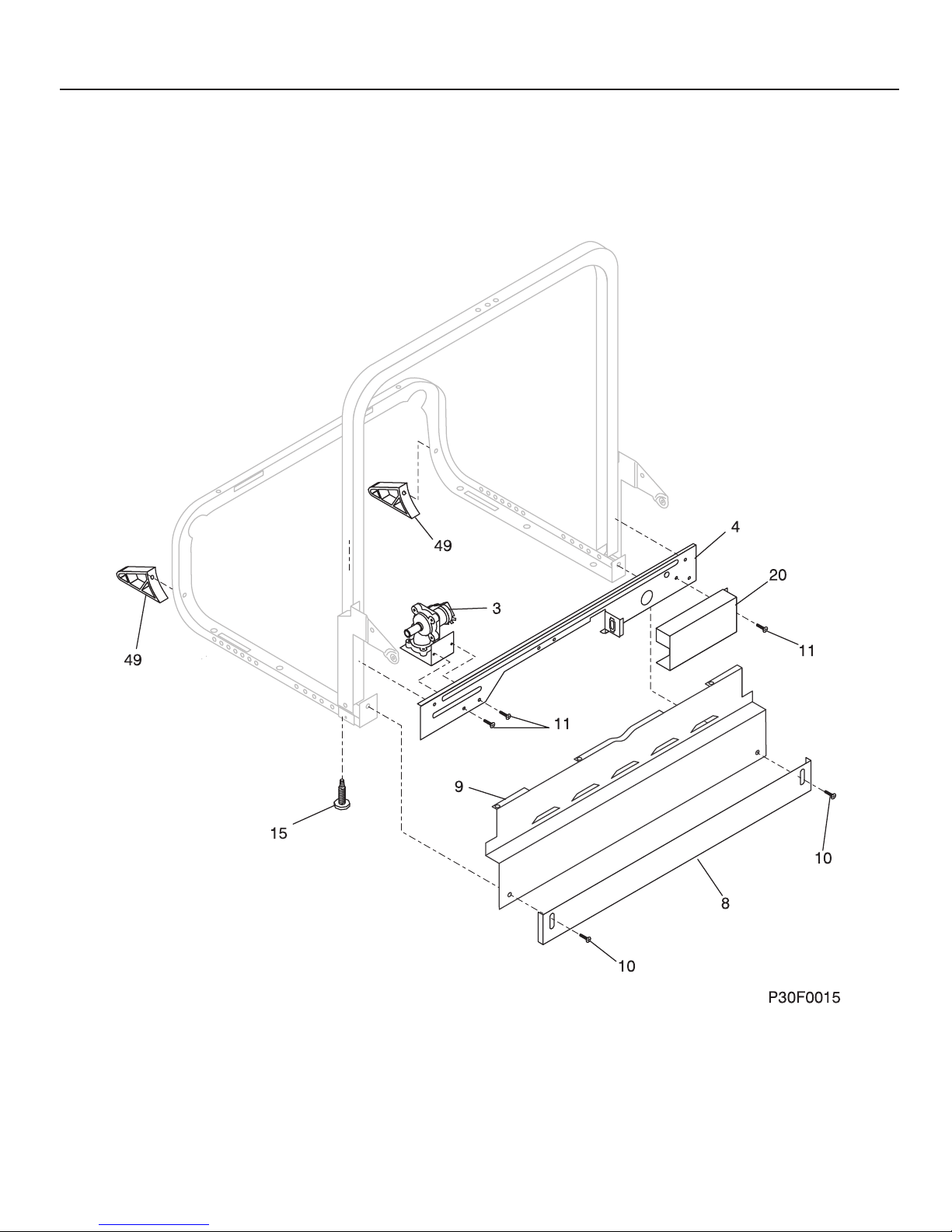 4

49

20

49

3

11

11

9

15

10

8

10

P30F0015