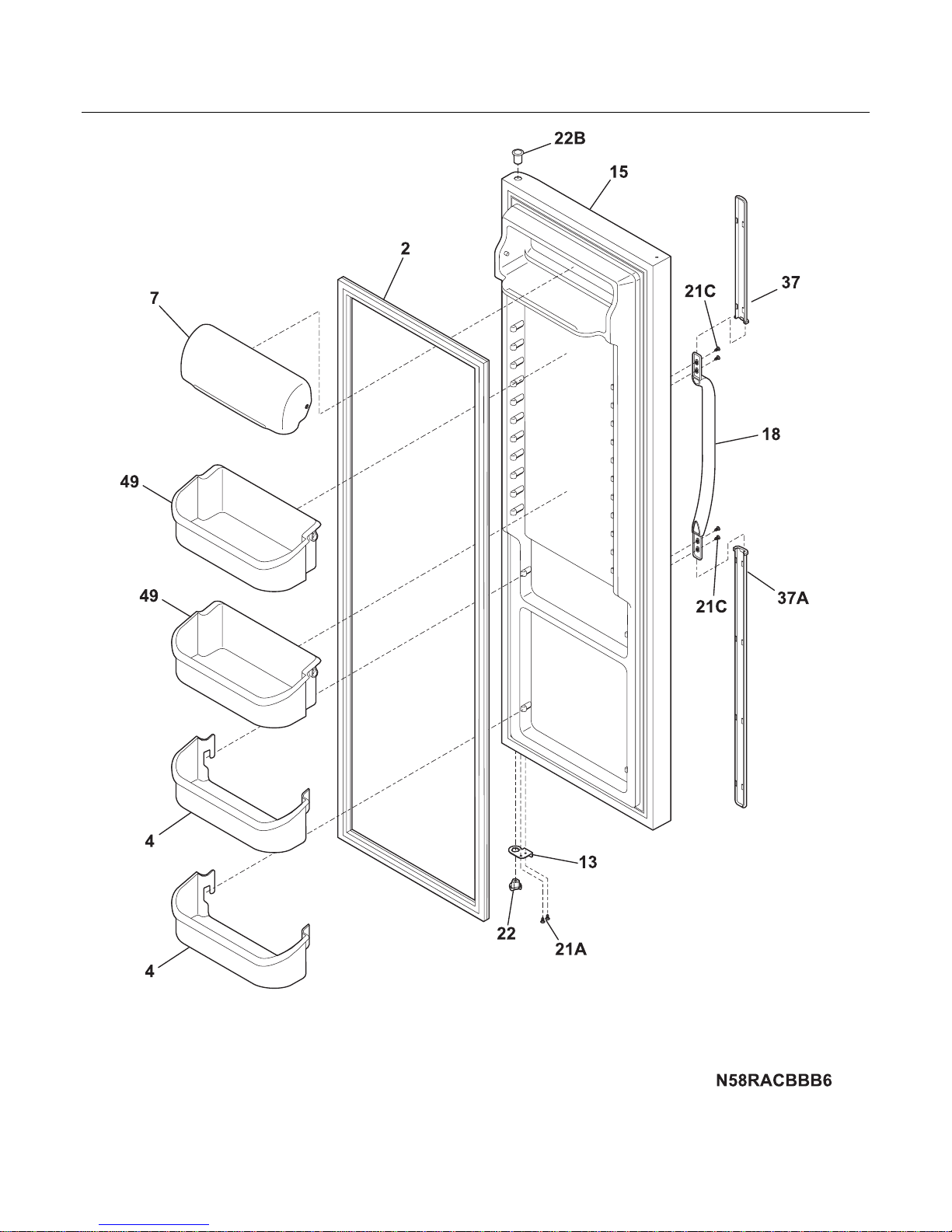 22B

15

2

7

21C

37

18

49

49

21C

37A

4

13

22

21A

4

N58RACBBB6