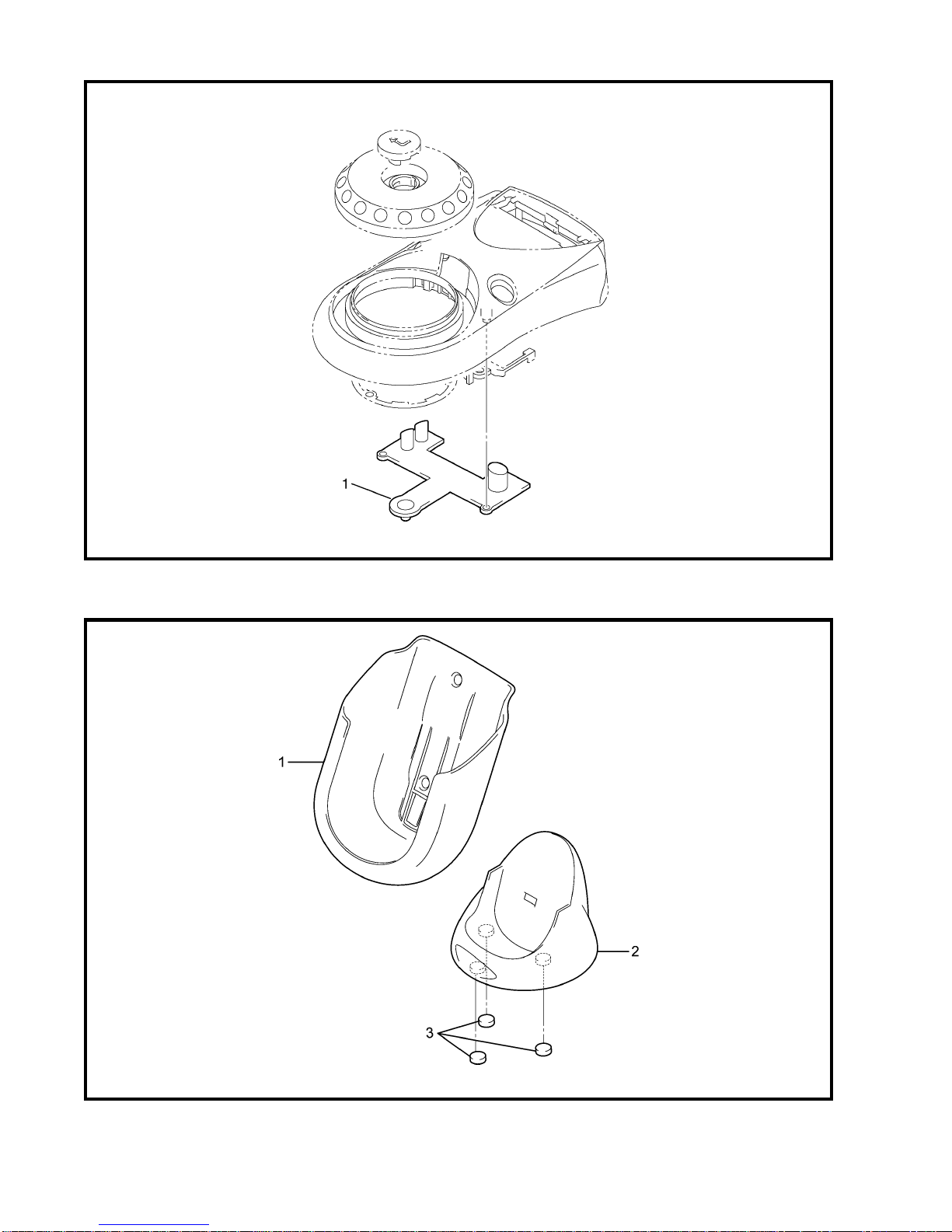 1

1

2

3