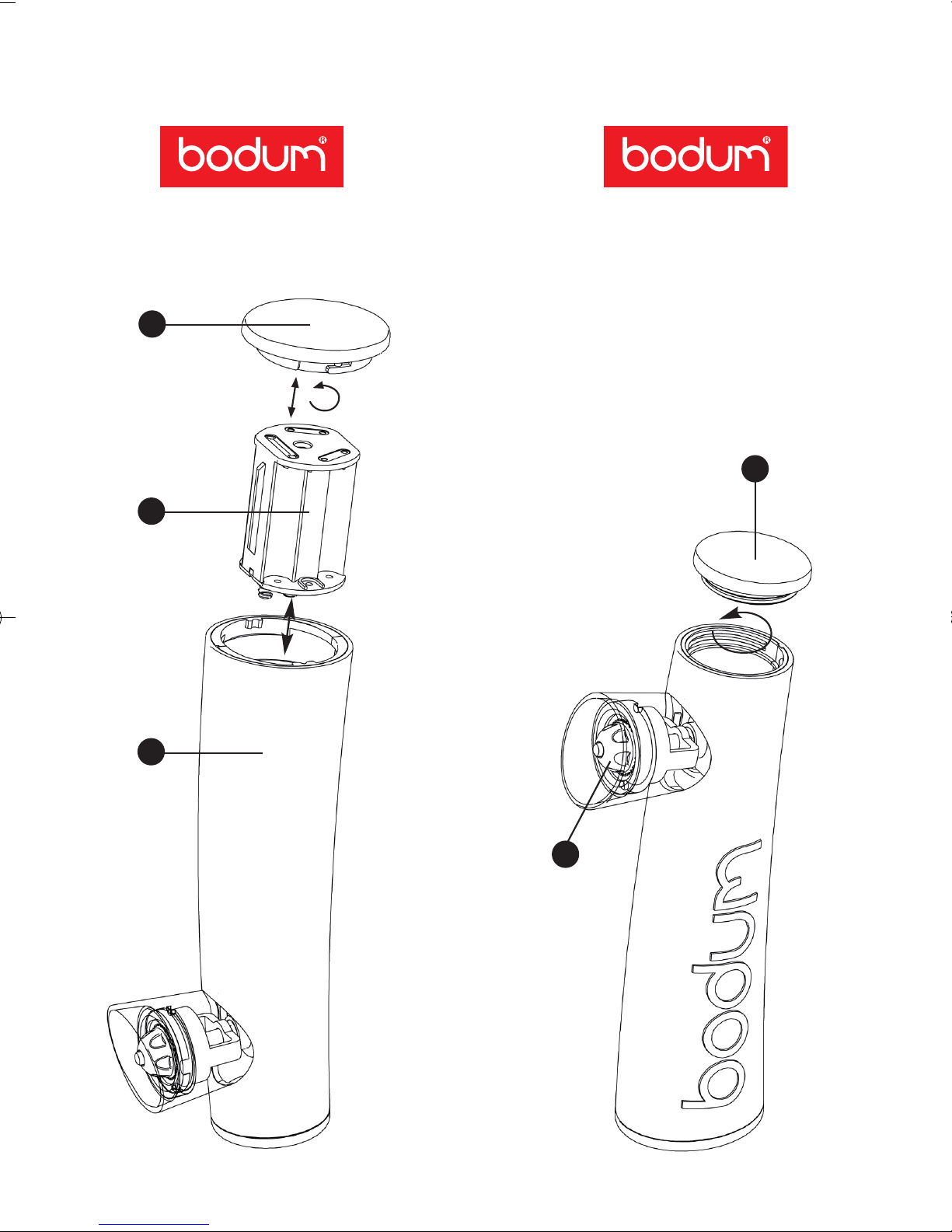 bodum®

bodum®

bodum