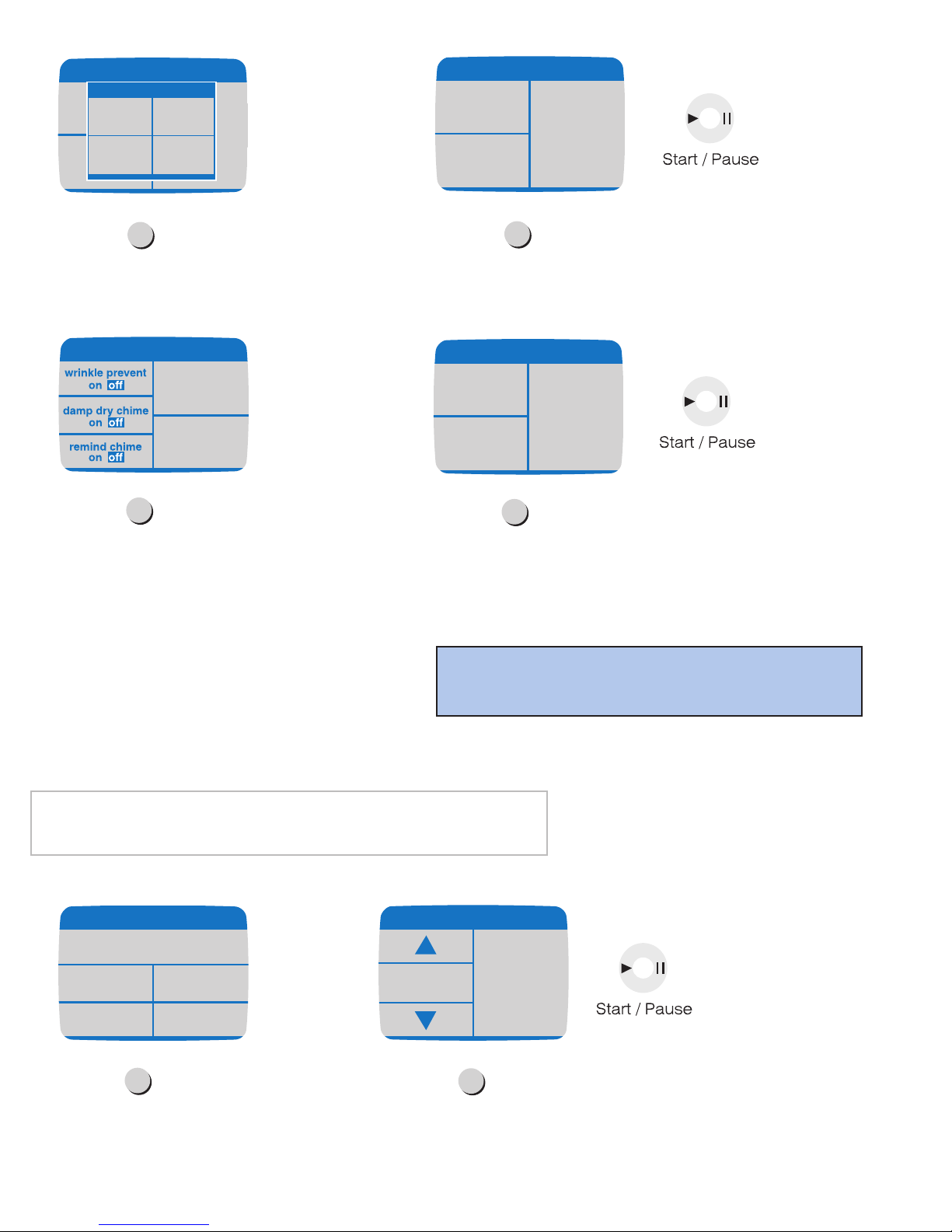 Start / Pause

wrinkle prevent
on off

damp dry chime
on off

remind chime
on off

Start / Pause

Start / Pause