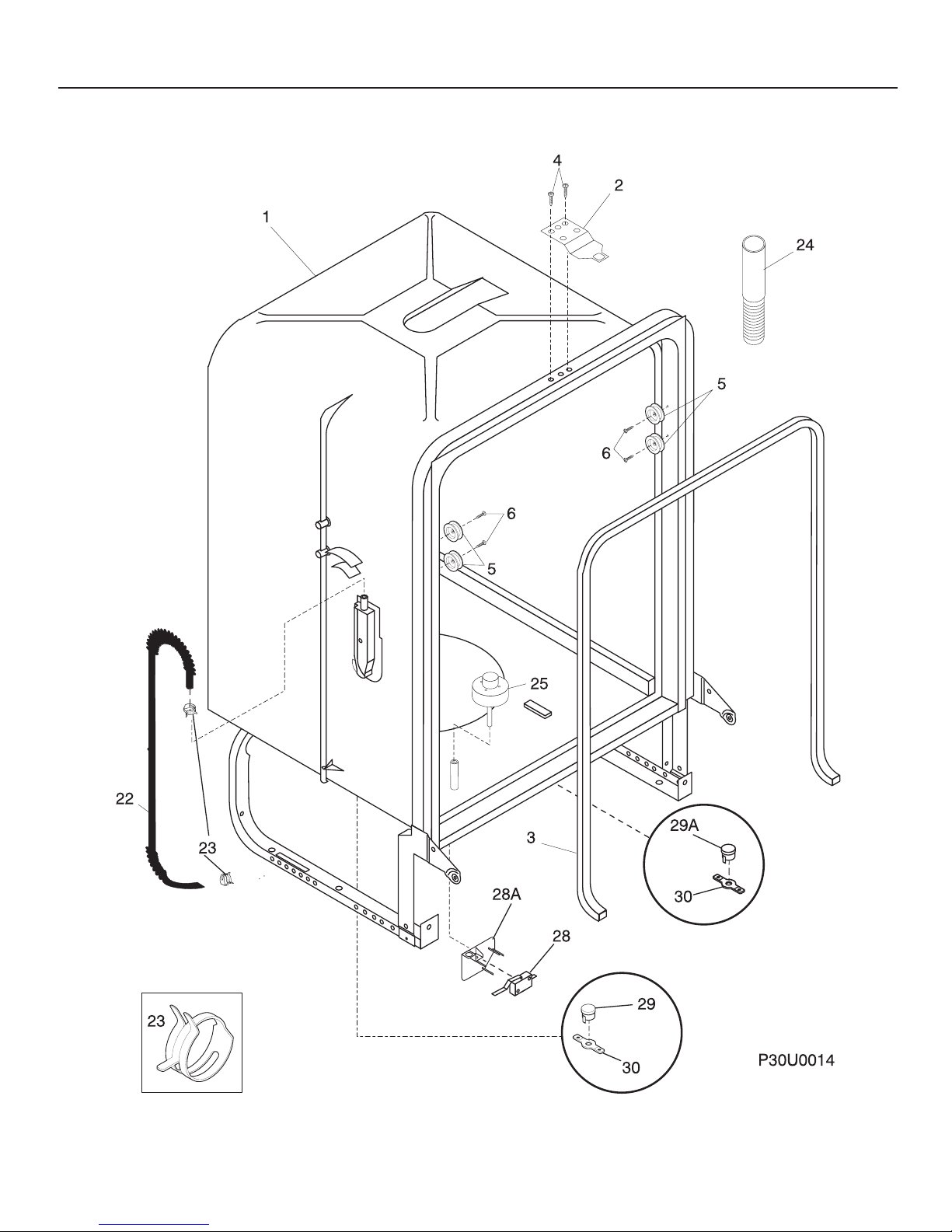 4
2
1
24
5
6
6
5
25
22
23
3
29A
30
28A
28
23
29
30
P30U0014