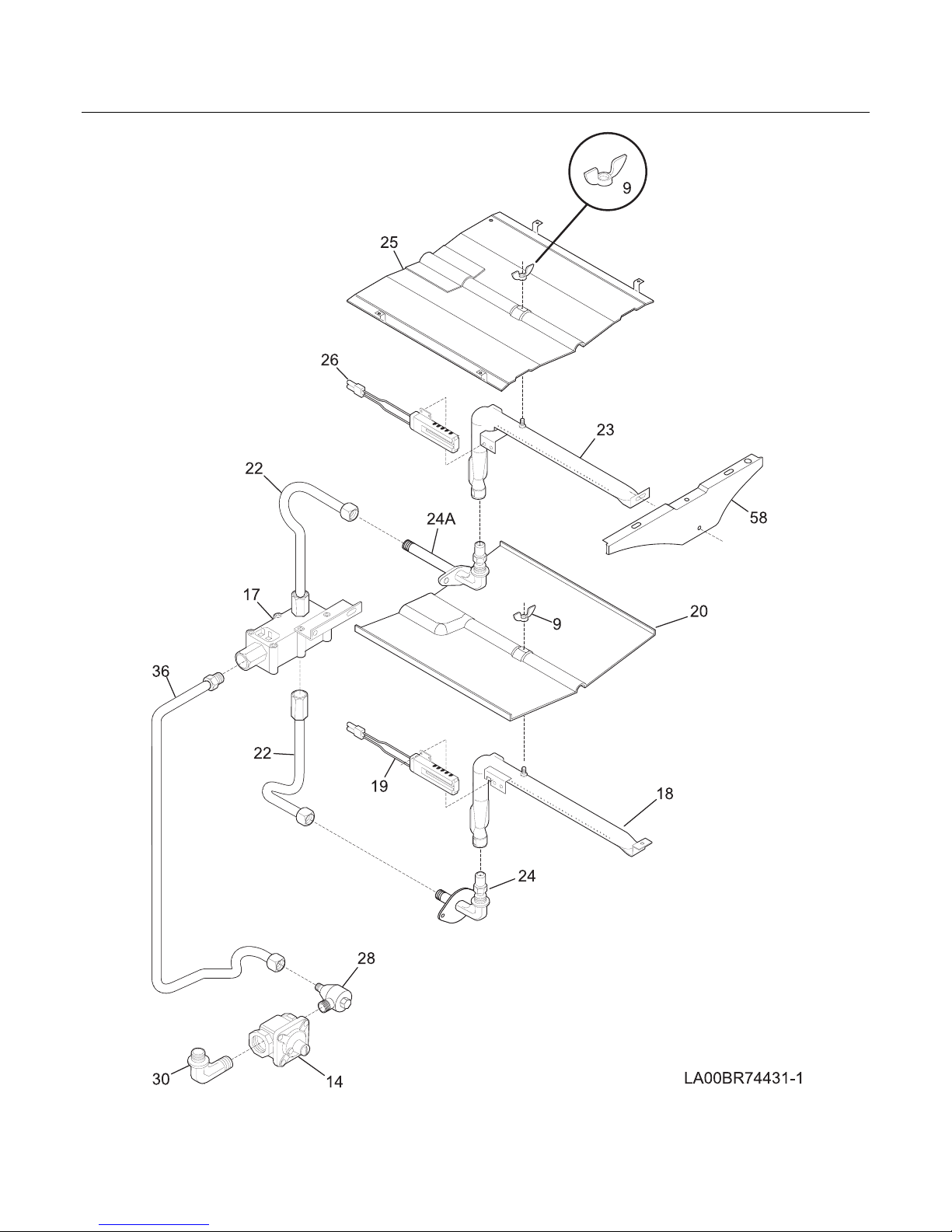 9

25

26

23

22

24A

58

17

9

20

36

22

19

18

24

28

30

14

LA00BR74431-1