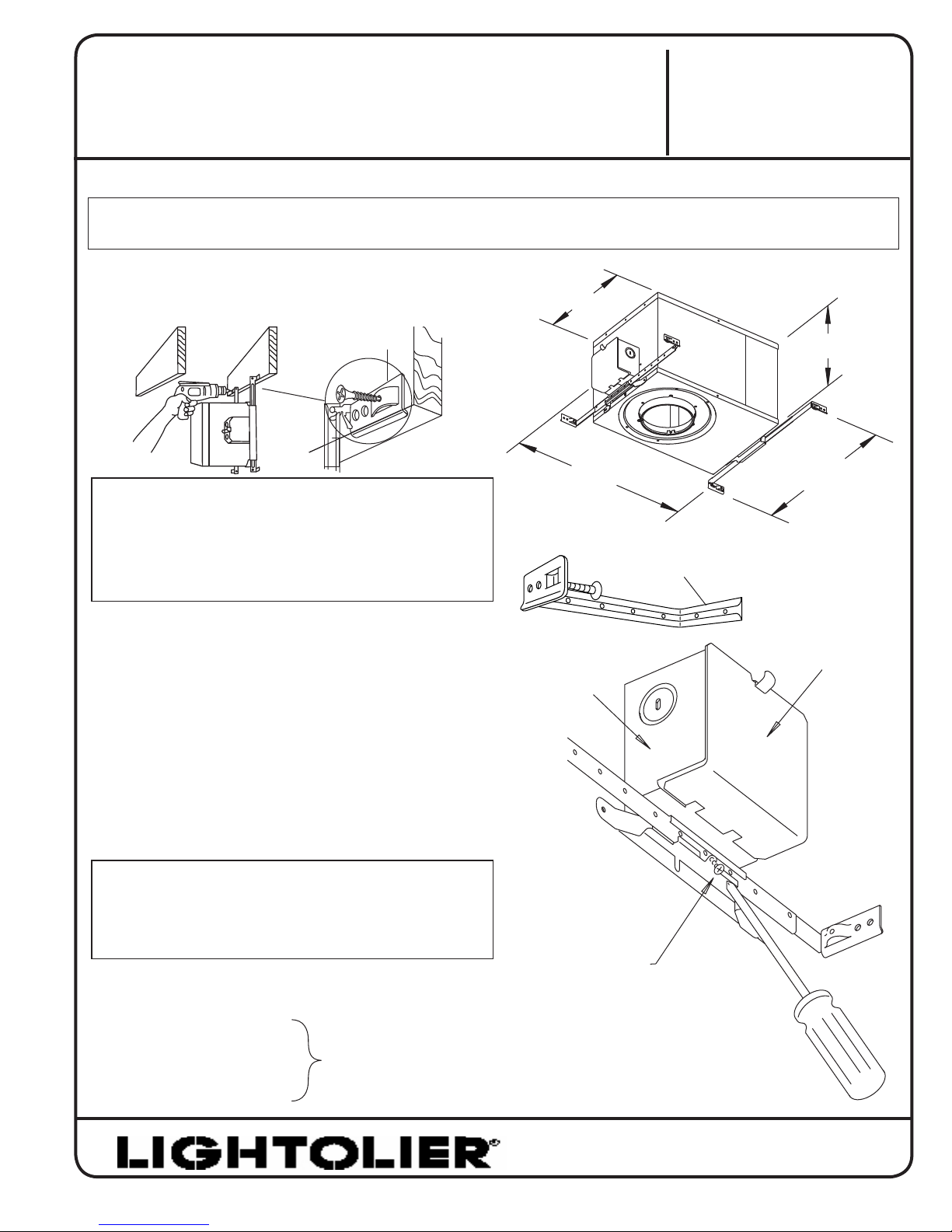 LIGHTOLIER®