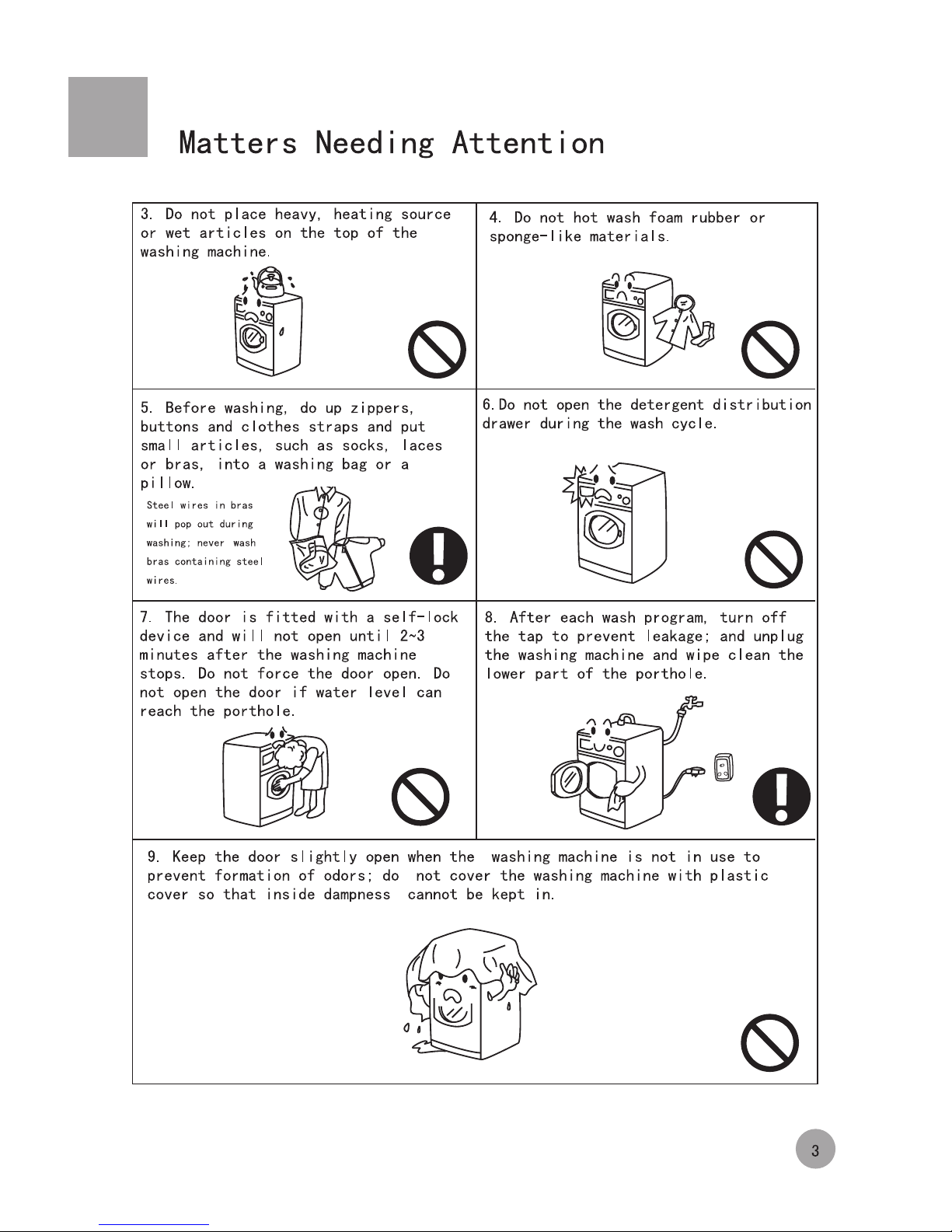 Matters Needing Attention

3. Do not place heavy, heating source or wet articles on the top of the washing machine.

4. Do not hot wash foam rubber or sponge-like materials.

5. Before washing, do up zippers, buttons and clothes straps and put small articles, such as socks, laces or bras, into a washing bag or a pillow.

Steel wires in bras will pop out during washing; never wash bras containing steel wires.

6.Do not open the detergent distribution drawer during the wash cycle.

7. The door is fitted with a self-lock device and will not open until 2~3 minutes after the washing machine stops. Do not force the door open. Do not open the door if water level can reach the porthole.

8. After each wash program, turn off the tap to prevent leakage; and unplug the washing machine and wipe clean the lower part of the porthole.

9. Keep the door slightly open when the washing machine is not in use to prevent formation of odors; do not cover the washing machine with plastic cover so that inside dampness cannot be kept in.

3